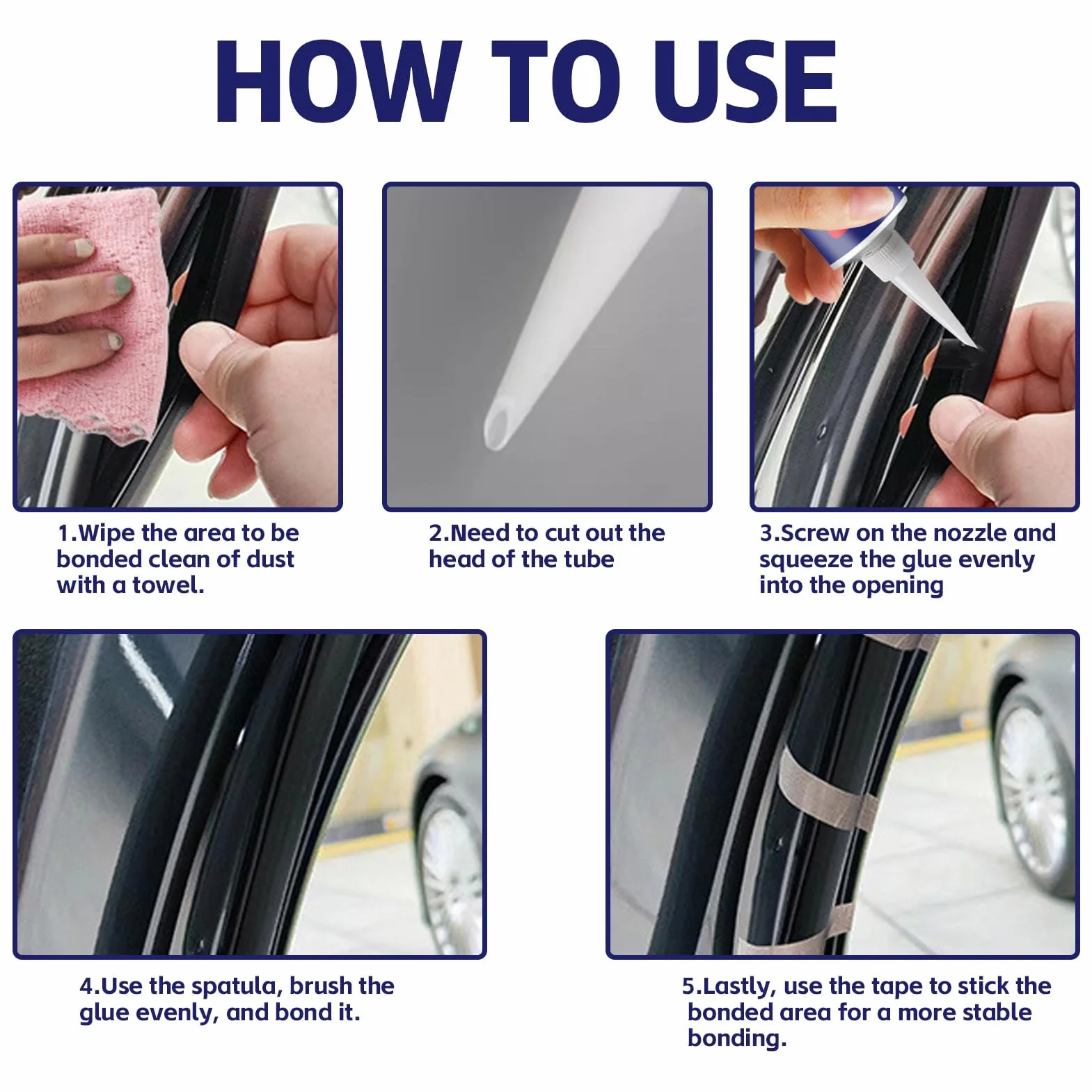 HOW TO USE

1.Wipe the area to be bonded clean of dust with a towel.

2.Need to cut out the head of the tube

3.Screw on the nozzle and squeeze the glue evenly into the opening

4.Use the spatula, brush the glue evenly, and bond it.

5.Lastly, use the tape to stick the bonded area for a more stable bonding.