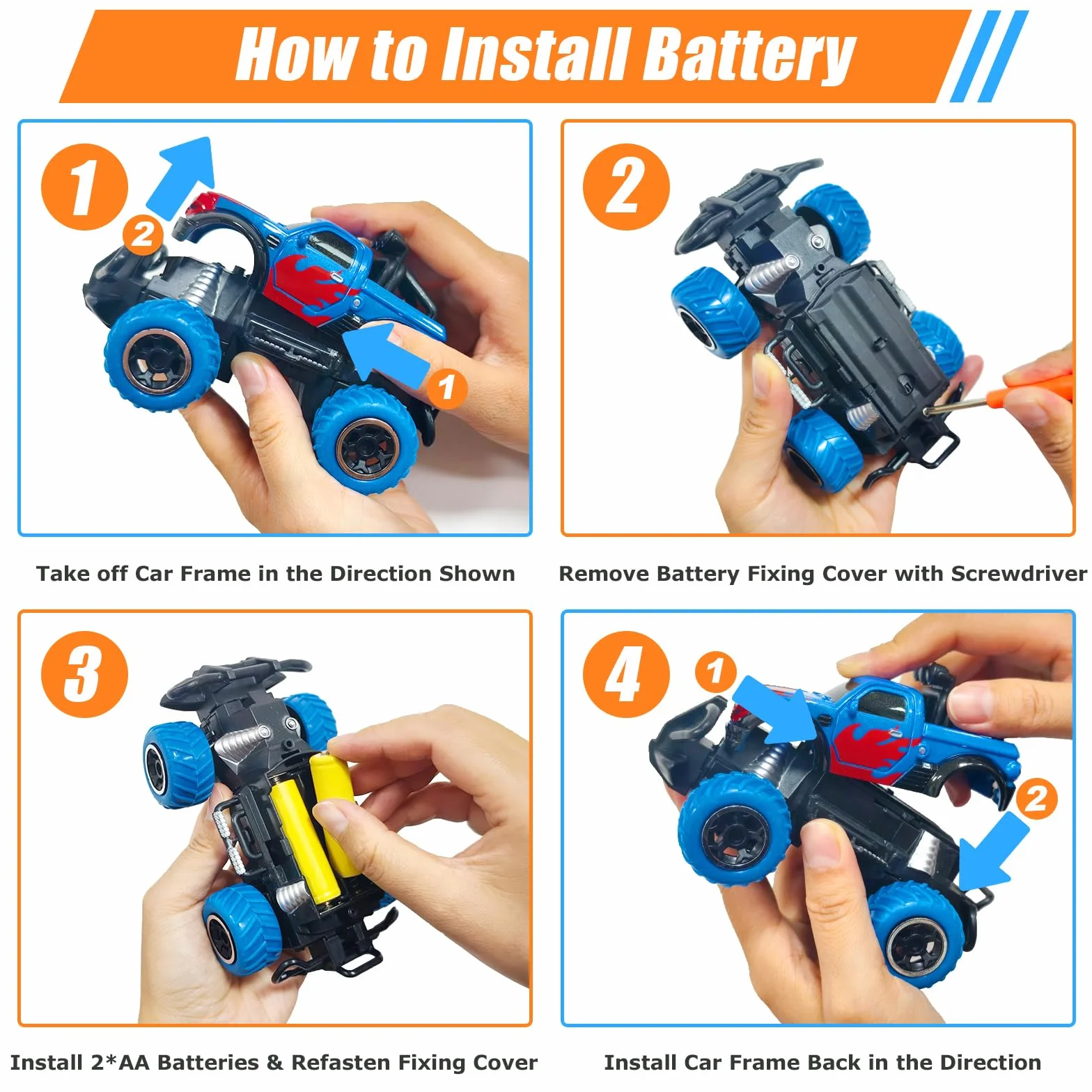 How to Install Battery

1

2

1

Take off Car Frame in the Direction Shown

2

Remove Battery Fixing Cover with Screwdriver

3

Install 2*AA Batteries & Refasten Fixing Cover

4

1

2

Install Car Frame Back in the Direction