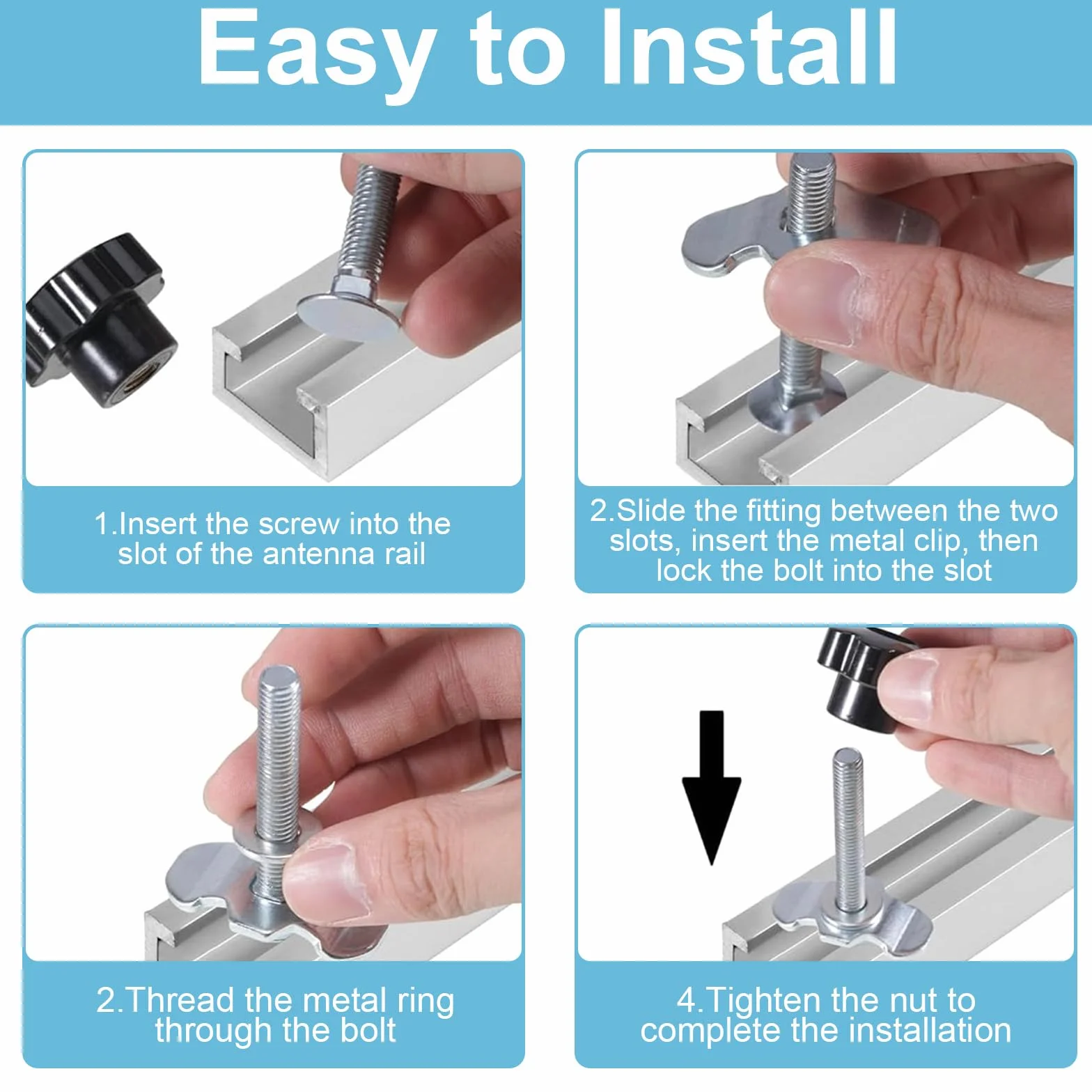 Easy to Install

1.Insert the screw into the slot of the antenna rail

2.Slide the fitting between the two slots, insert the metal clip, then lock the bolt into the slot

2.Thread the metal ring through the bolt

4.Tighten the nut to complete the installation