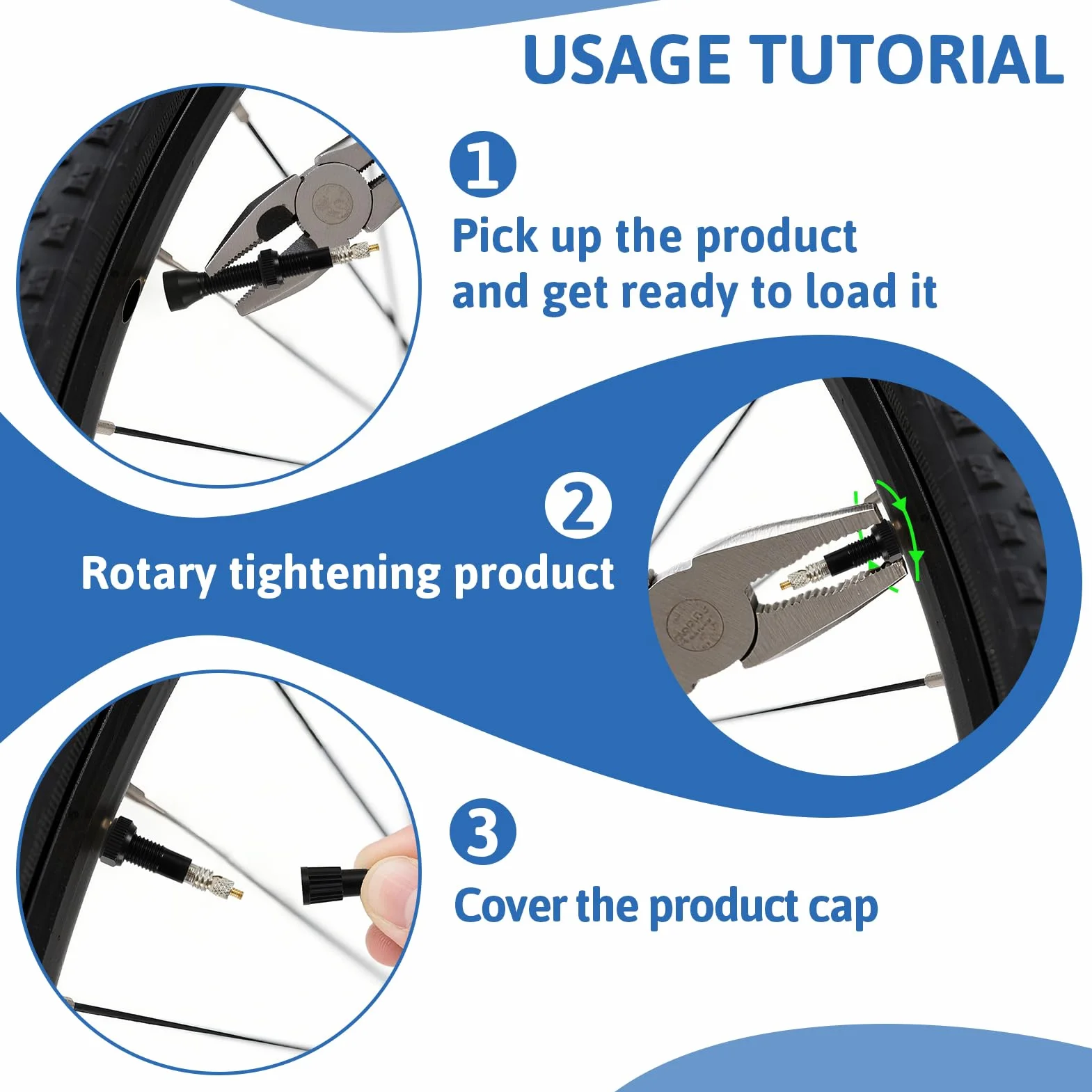 USAGE TUTORIAL

1

Pick up the product and get ready to load it

2

Rotary tightening product

3

Cover the product cap