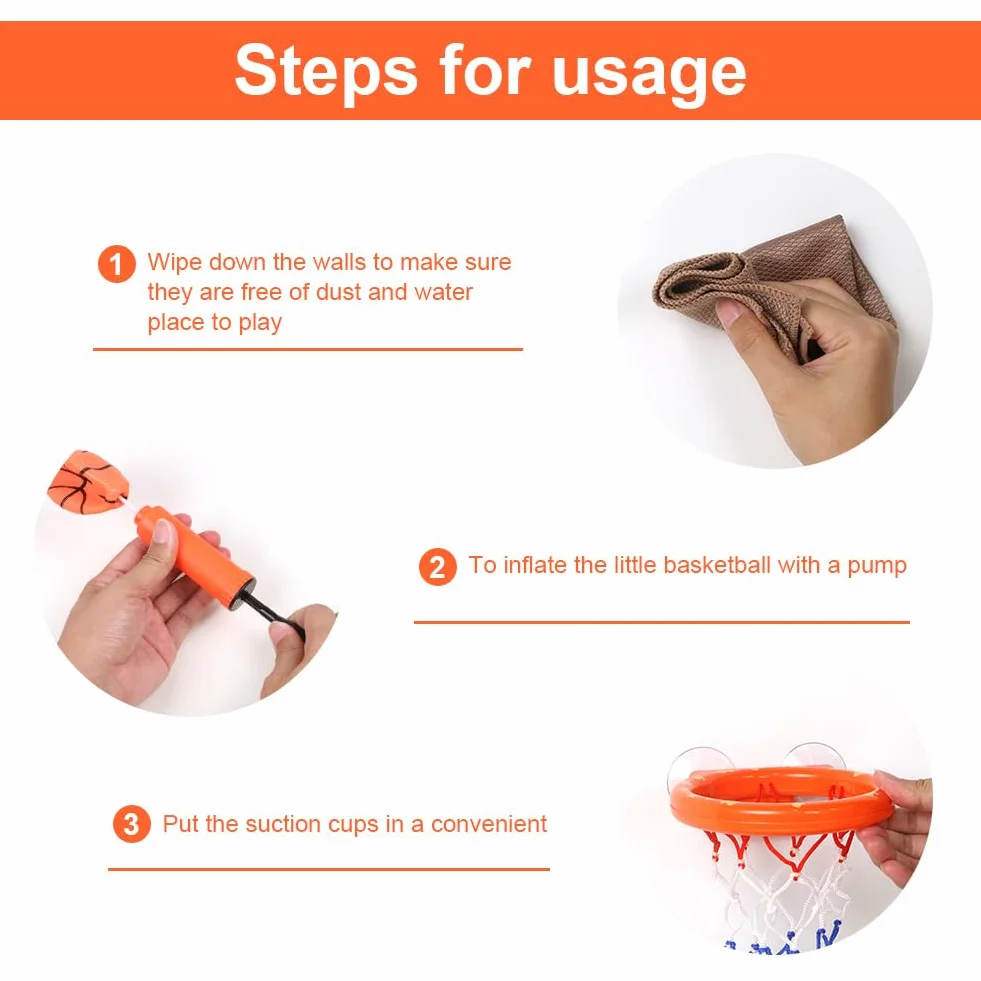 Steps for usage

1 Wipe down the walls to make sure they are free of dust and water place to play

2 To inflate the little basketball with a pump

3 Put the suction cups in a convenient