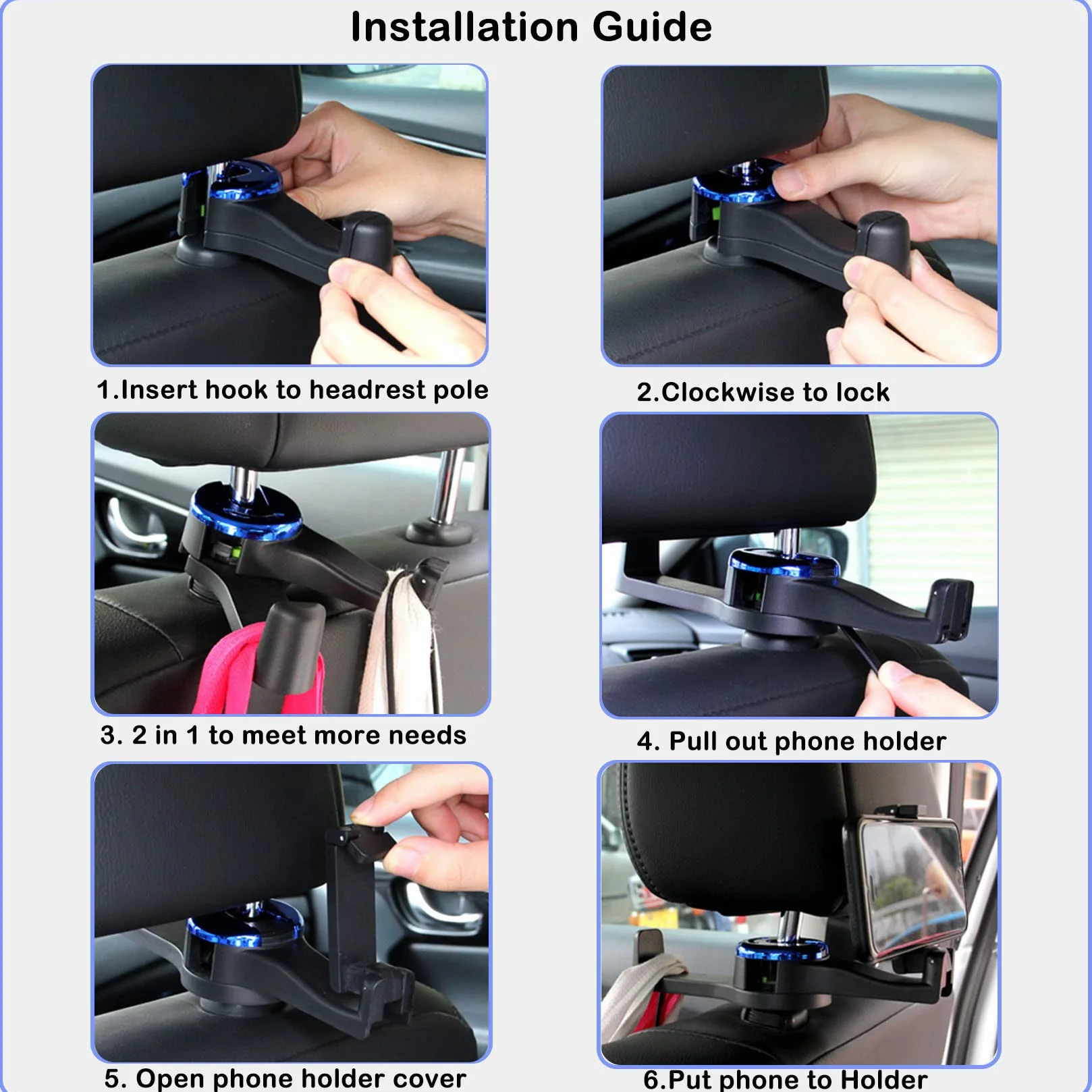 Installation Guide

1.Insert hook to headrest pole

2.Clockwise to lock

3. 2 in 1 to meet more needs

4. Pull out phone holder

5. Open phone holder cover

6.Put phone to Holder