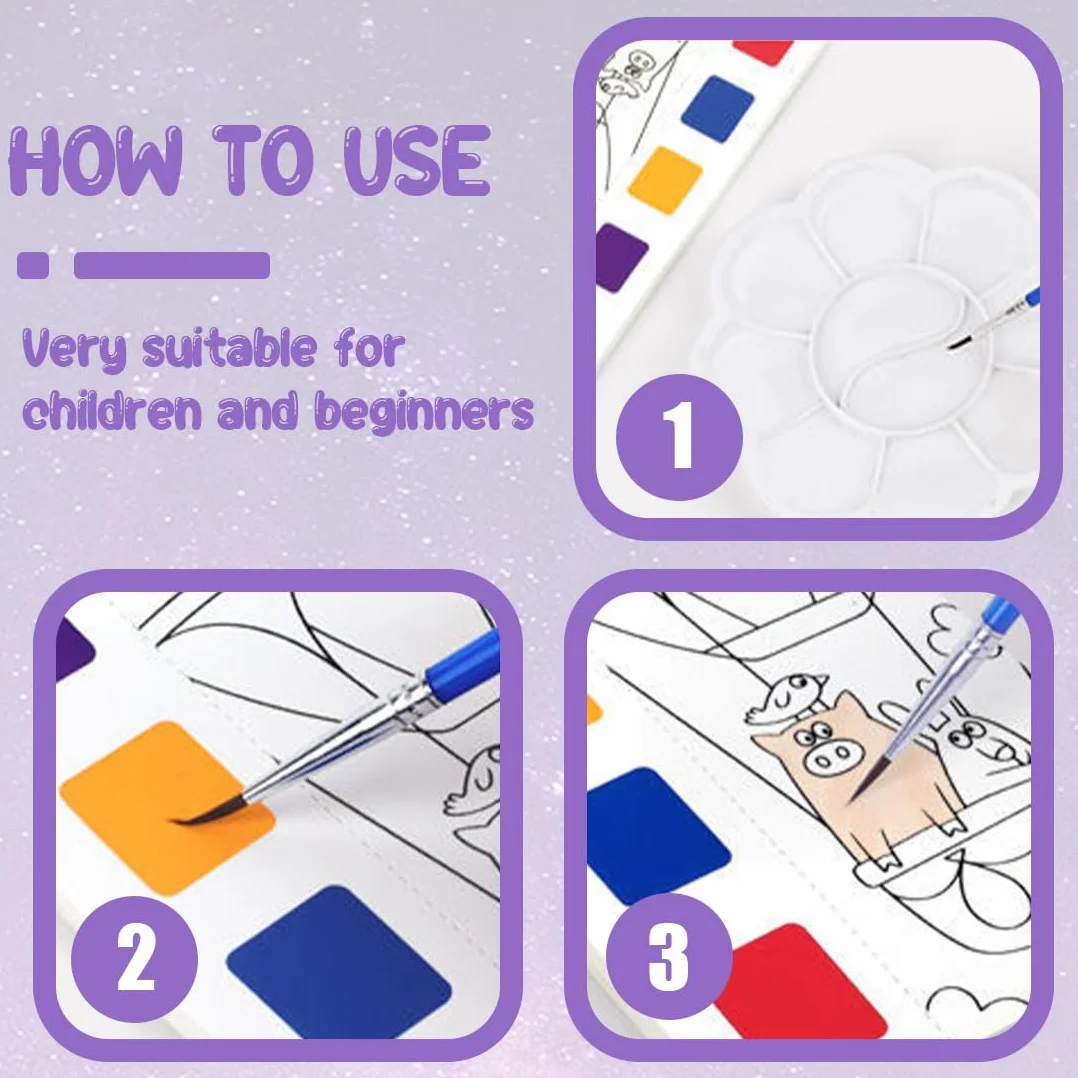 HOW TO USE

Very suitable for children and beginners

1

2

3