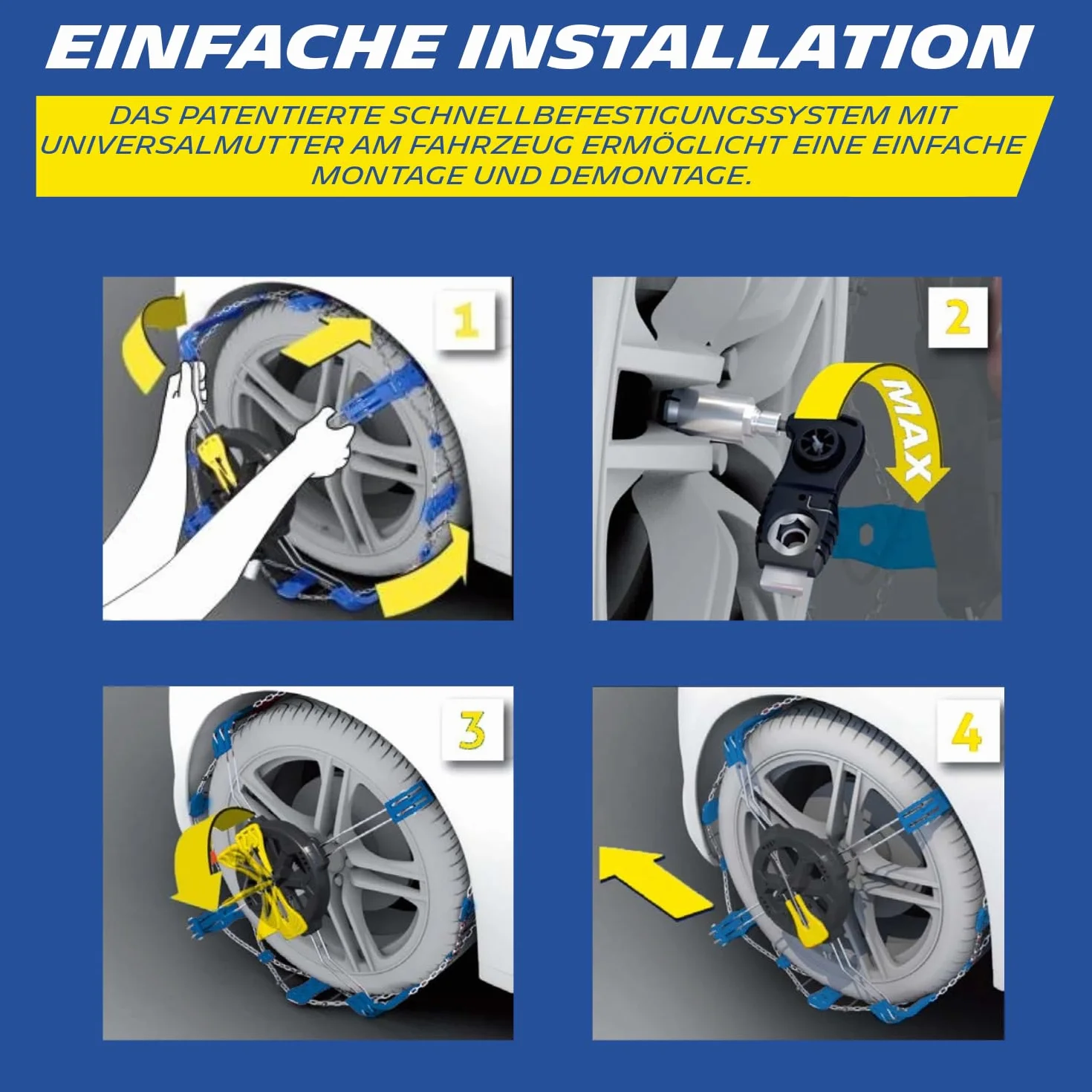 EINFACHE INSTALLATION

DAS PATENTIERTE SCHNELLBEFESTIGUNGSSYSTEM MIT UNIVERSALMUTTER AM FAHRZEUG ERMÖGLICHT EINE EINFACHE MONTAGE UND DEMONTAGE.

1

2

MAX

3

4