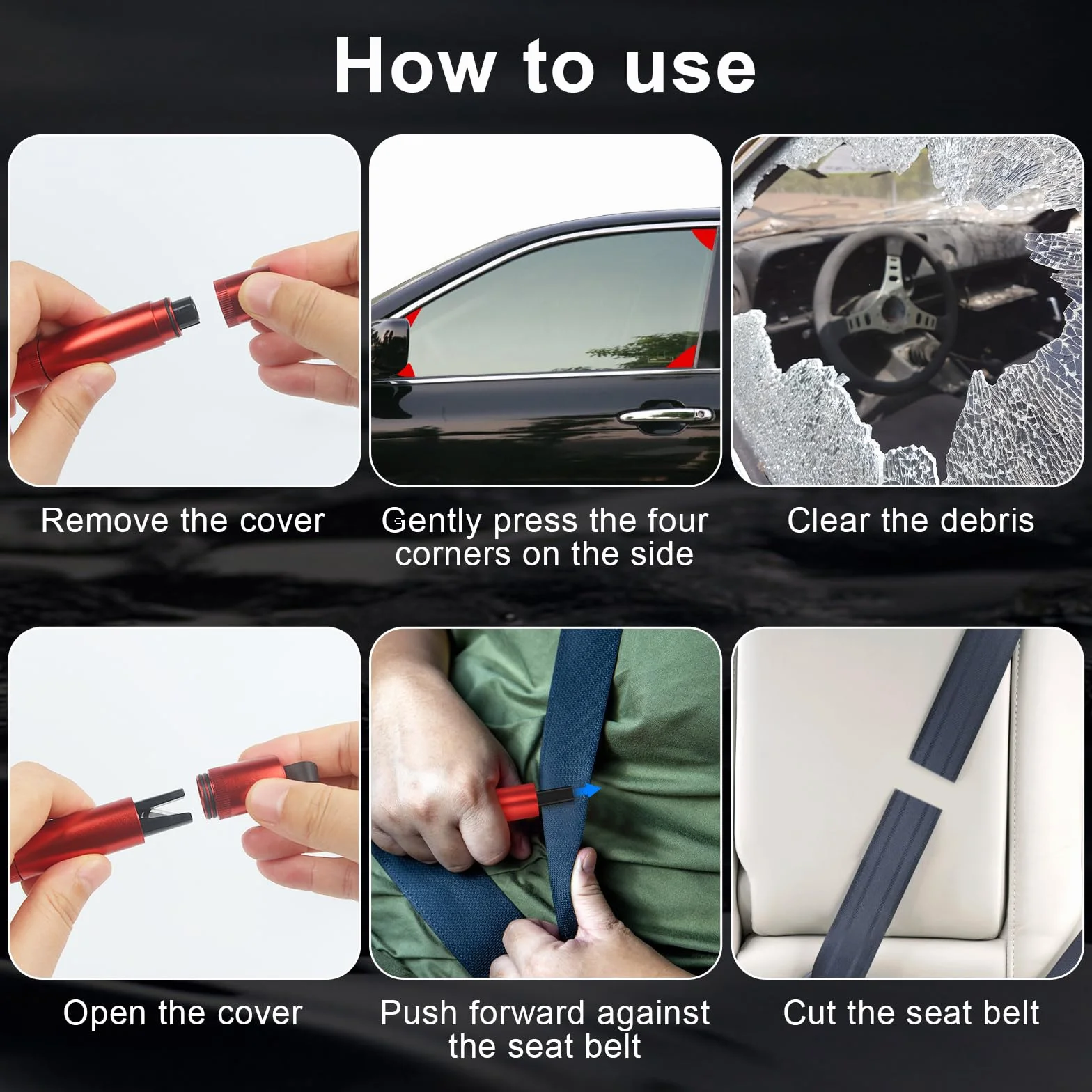 How to use

Remove the cover

Gently press the four corners on the side

Clear the debris

Open the cover

Push forward against the seat belt

Cut the seat belt