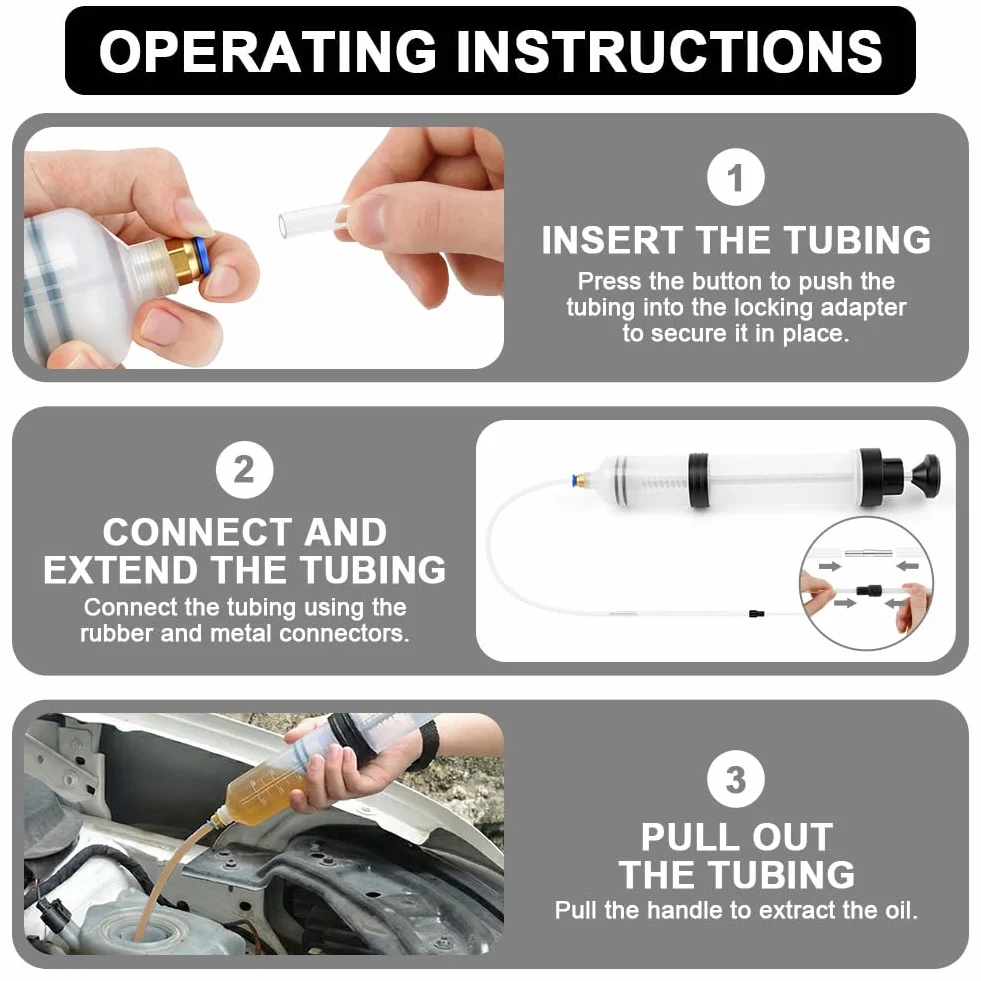 OPERATING INSTRUCTIONS

1

INSERT THE TUBING

Press the button to push the tubing into the locking adapter to secure it in place.

2

CONNECT AND EXTEND THE TUBING

Connect the tubing using the rubber and metal connectors.

3

PULL OUT THE TUBING

Pull the handle to extract the oil.