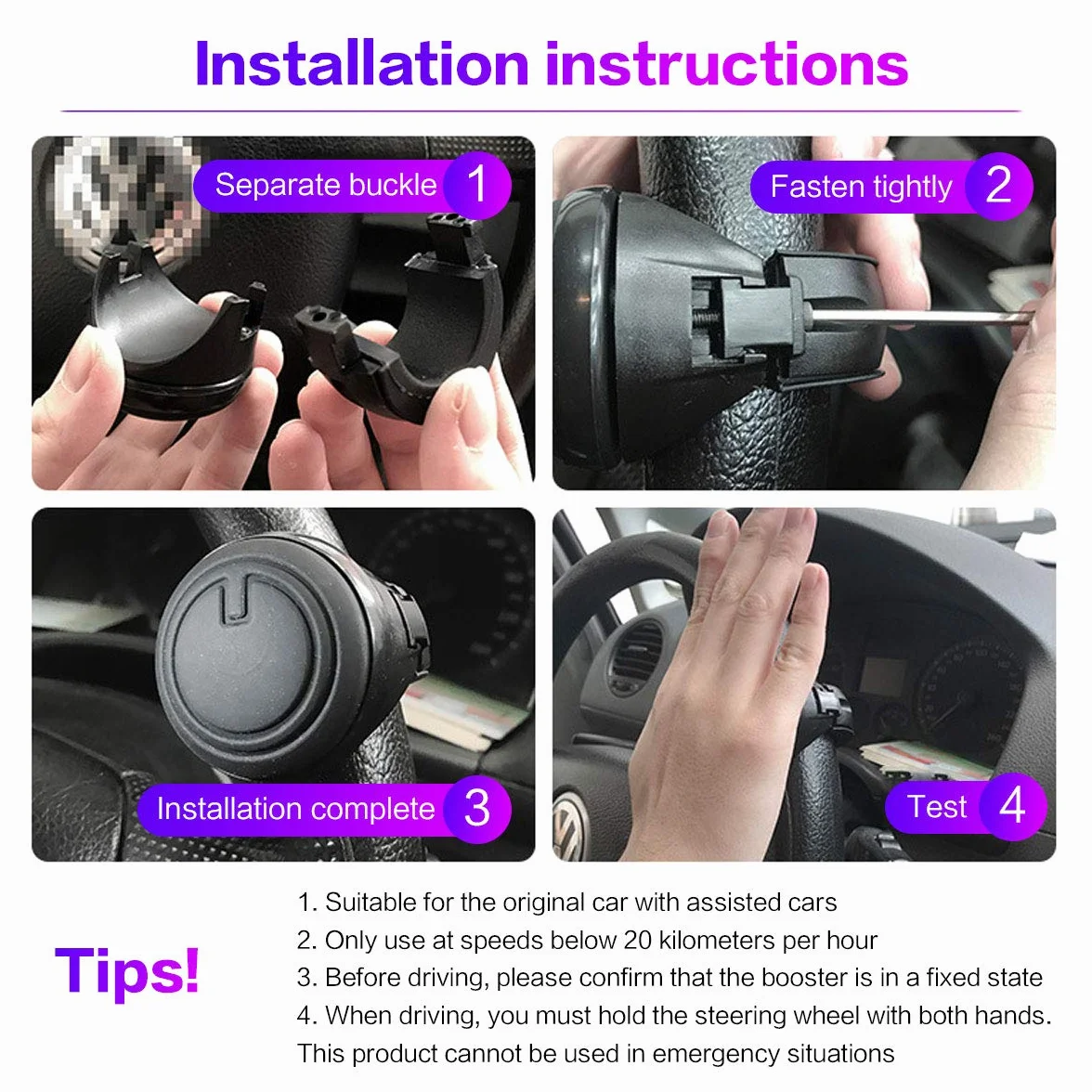 Installation instructions

Separate buckle 1

Fasten tightly 2

Installation complete 3

Test 4

Tips!

1. Suitable for the original car with assisted cars
2. Only use at speeds below 20 kilometers per hour
3. Before driving, please confirm that the booster is in a fixed state
4. When driving, you must hold the steering wheel with both hands. This product cannot be used in emergency situations