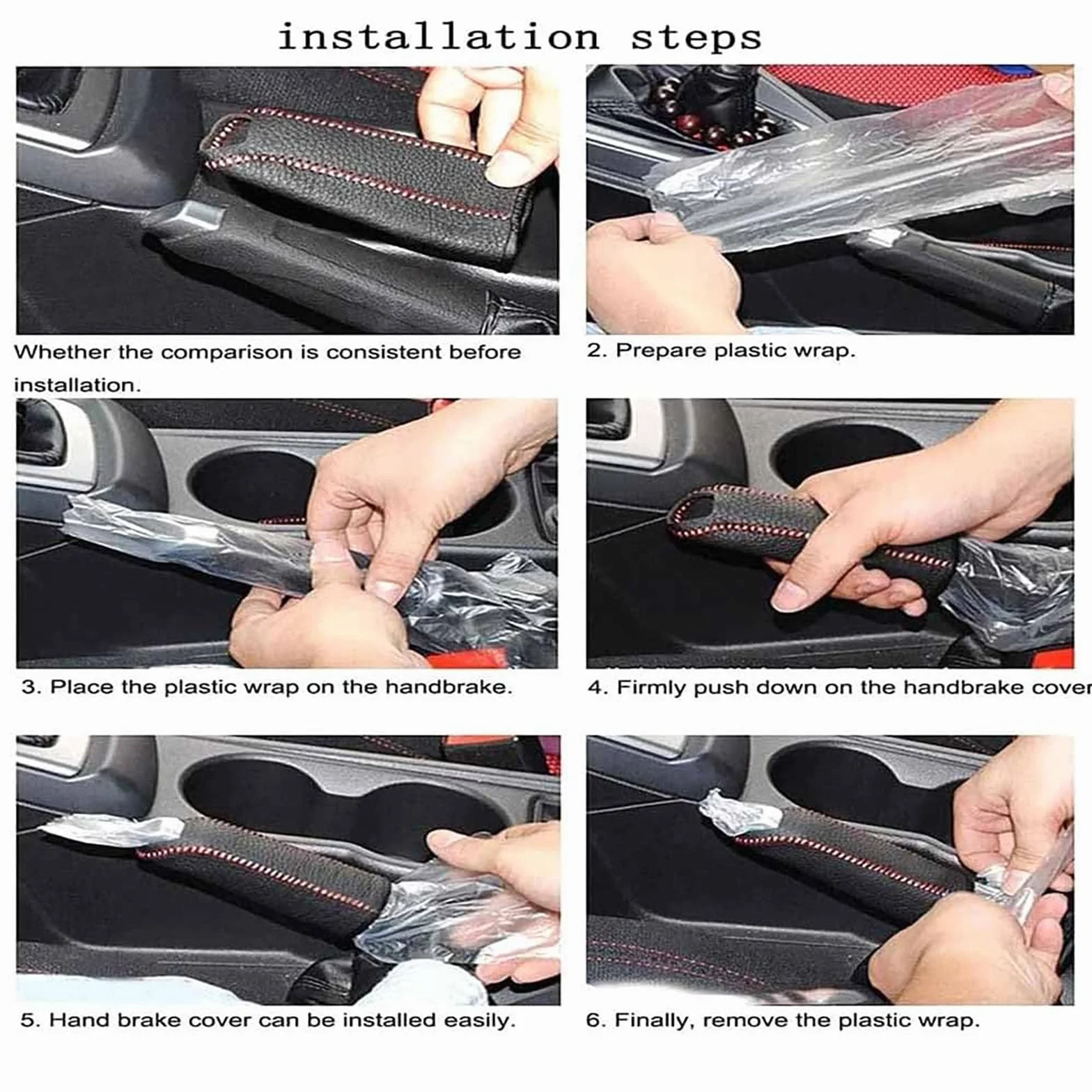 installation steps

Whether the comparison is consistent before installation.

2. Prepare plastic wrap.

3. Place the plastic wrap on the handbrake.

4. Firmly push down on the handbrake cover

5. Hand brake cover can be installed easily.

6. Finally, remove the plastic wrap.