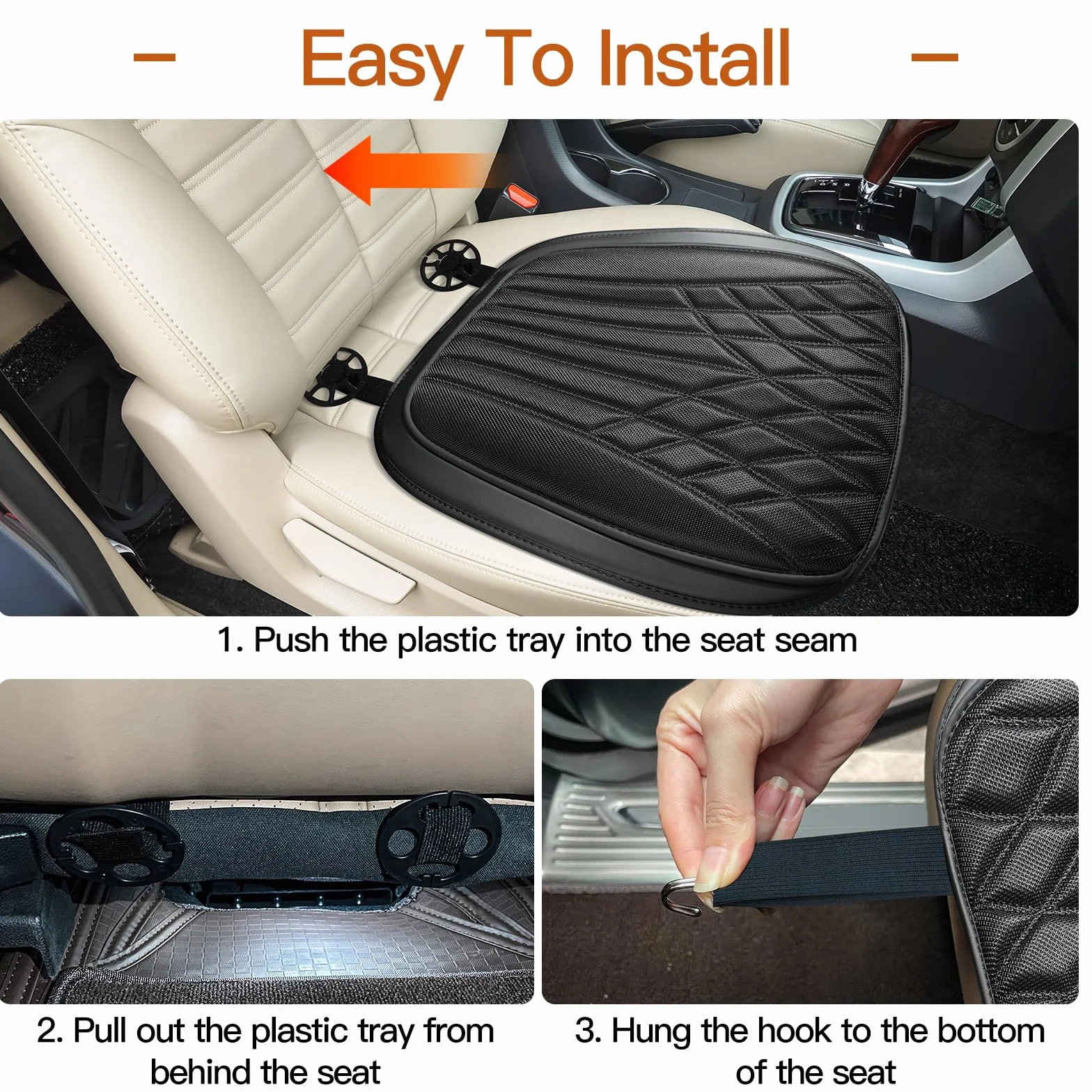 — Easy To Install —

1. Push the plastic tray into the seat seam

2. Pull out the plastic tray from behind the seat

3. Hung the hook to the bottom of the seat