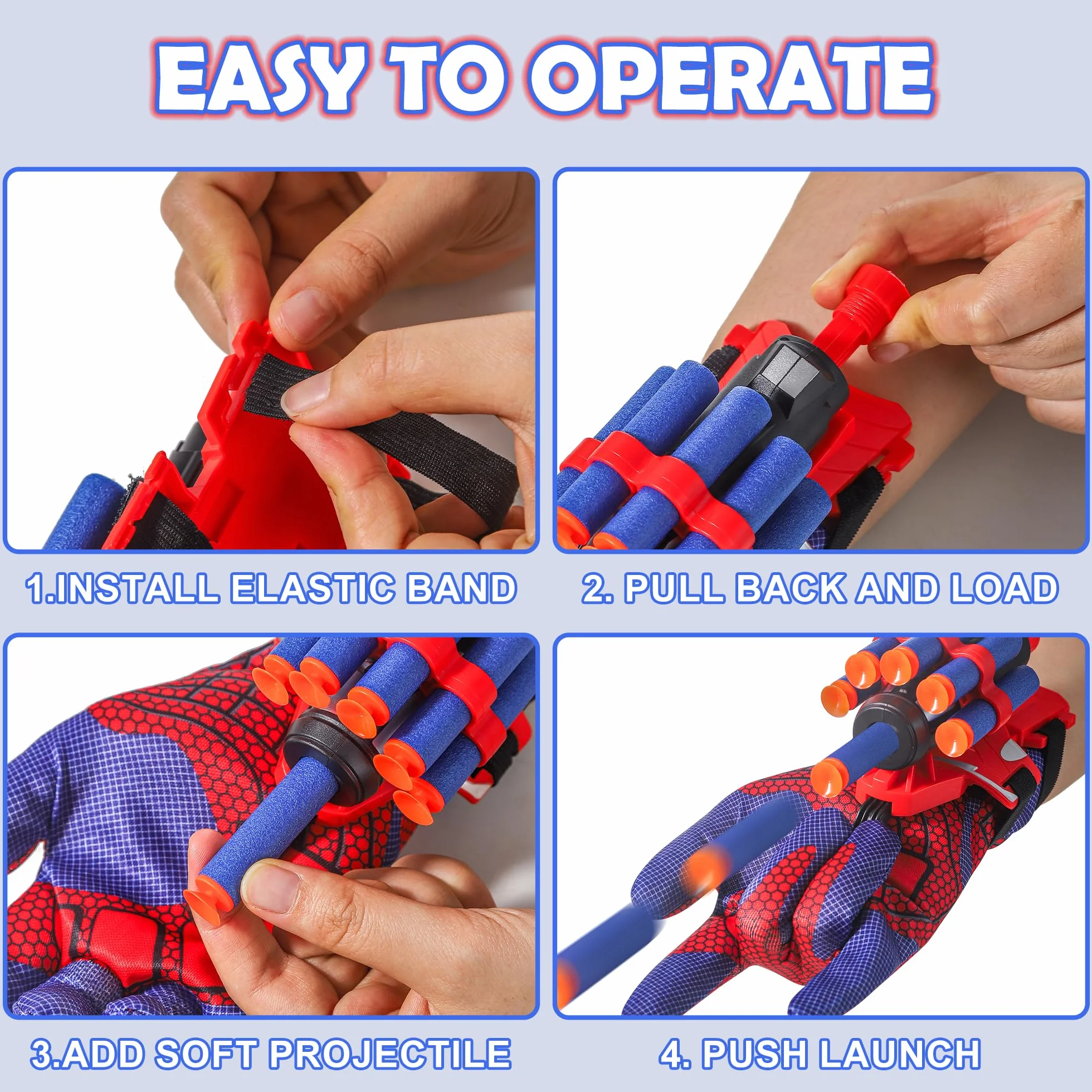 EASY TO OPERATE

1.INSTALL ELASTIC BAND

2. PULL BACK AND LOAD

3.ADD SOFT PROJECTILE

4. PUSH LAUNCH