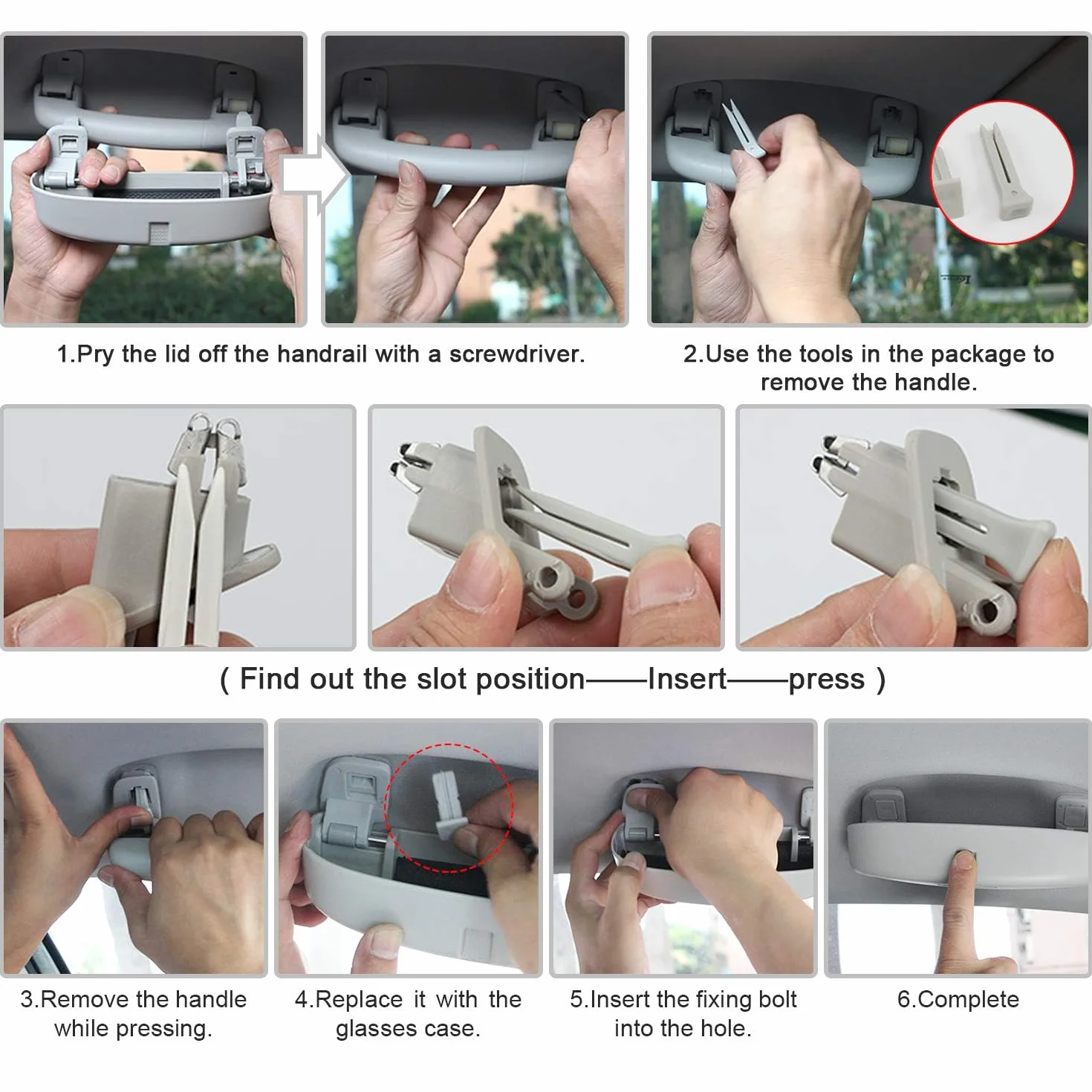 1.Pry the lid off the handrail with a screwdriver.

2.Use the tools in the package to remove the handle.

( Find out the slot position——Insert——press )

3.Remove the handle while pressing.

4.Replace it with the glasses case.

5.Insert the fixing bolt into the hole.

6.Complete