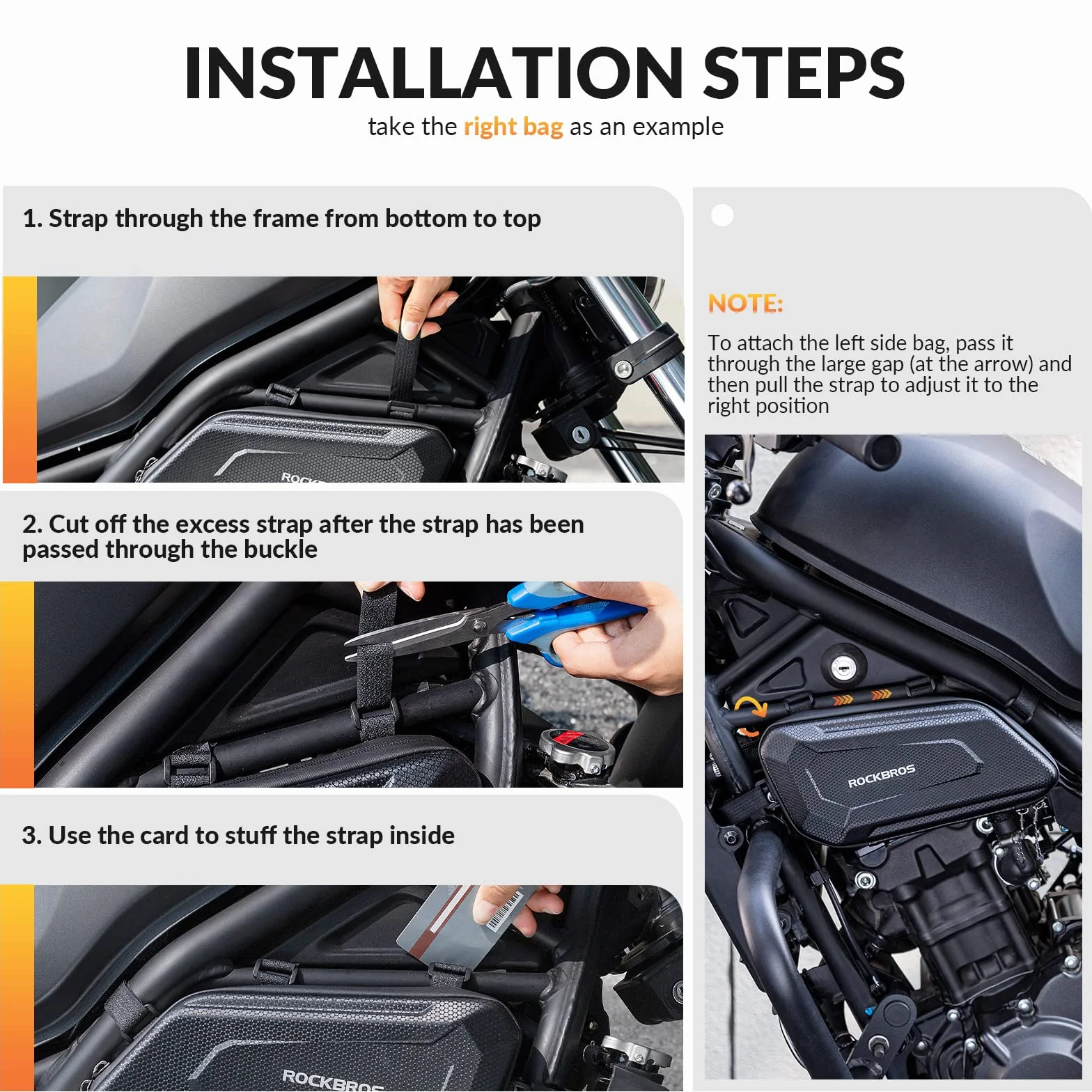 INSTALLATION STEPS
take the right bag as an example

1. Strap through the frame from bottom to top

ROCK

2. Cut off the excess strap after the strap has been passed through the buckle

3. Use the card to stuff the strap inside

ROCKBROS

NOTE:
To attach the left side bag, pass it through the large gap (at the arrow) and then pull the strap to adjust it to the right position

ROCKBROS