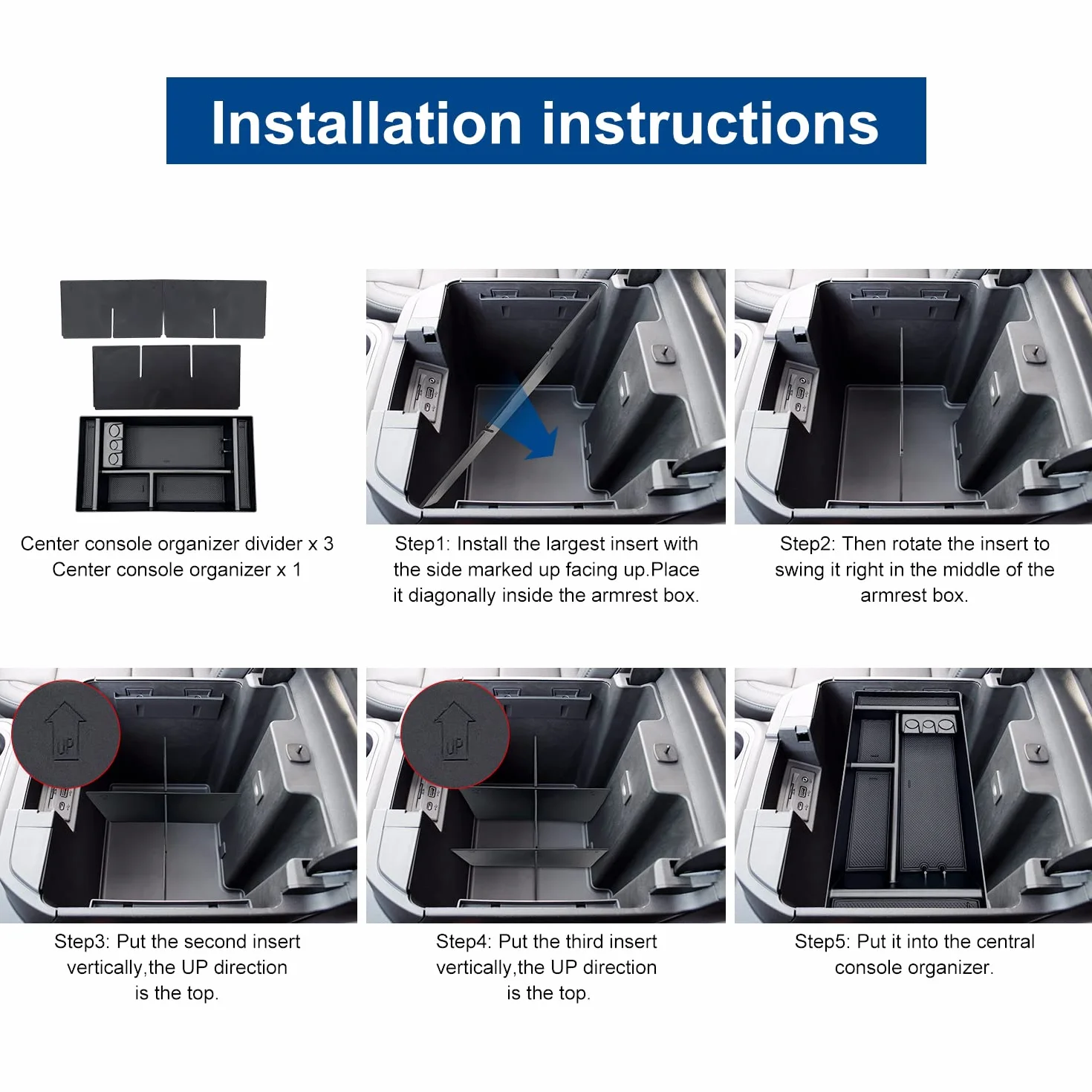 Installation instructions

Center console organizer divider x 3
Center console organizer x 1

Step1: Install the largest insert with the side marked up facing up.Place it diagonally inside the armrest box.

Step2: Then rotate the insert to swing it right in the middle of the armrest box.

UP

Step3: Put the second insert vertically,the UP direction is the top.

UP

Step4: Put the third insert vertically,the UP direction is the top.

Step5: Put it into the central console organizer.