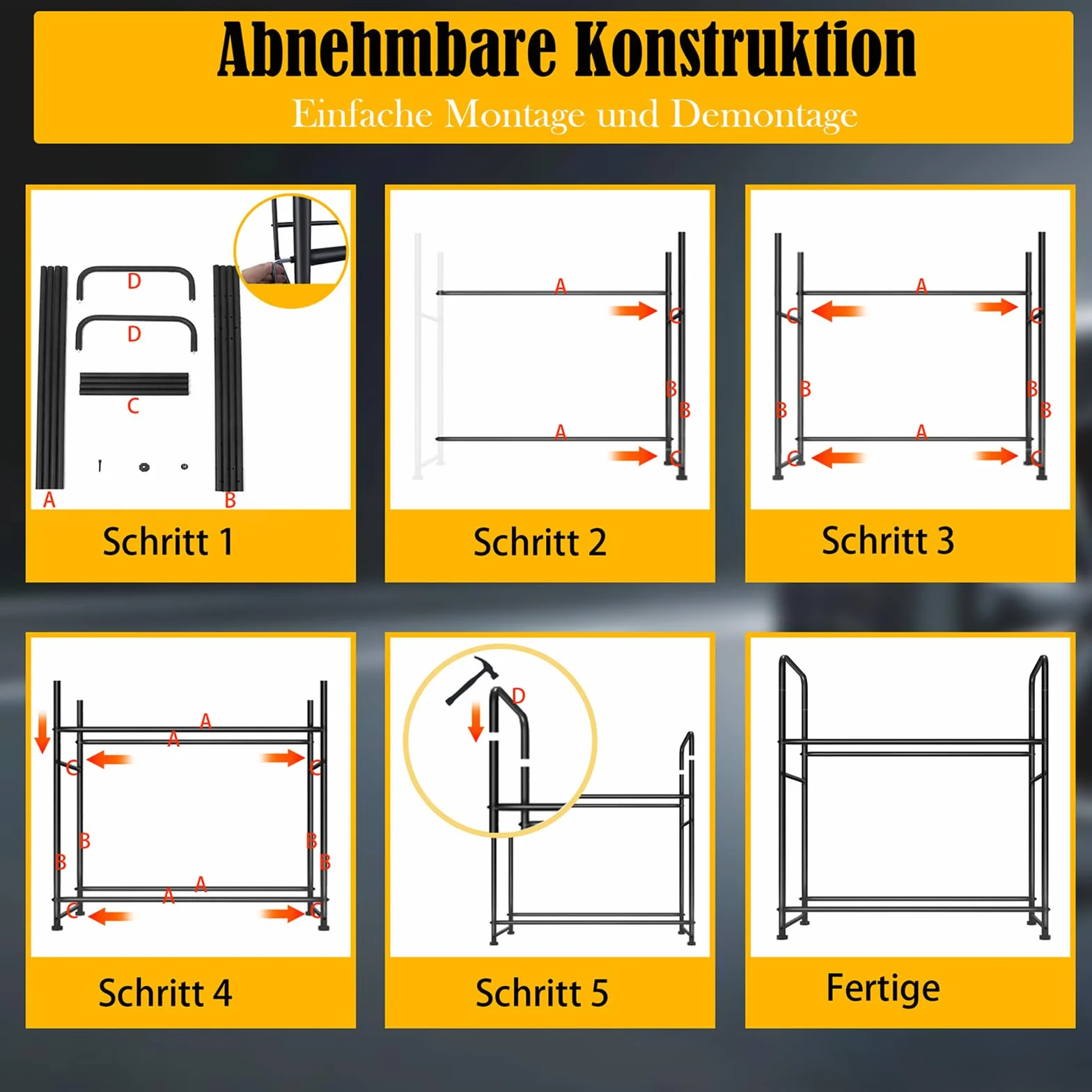 Abnehmbare Konstruktion
Einfache Montage und Demontage

D
D
C
A
B
Schritt 1

A
C
B
B
A
C
Schritt 2

A
C
C
B
B
B
B
A
C
C
Schritt 3

A
A
C
C
B
B
B
B
A
A
C
C
Schritt 4

D
Schritt 5

Fertige