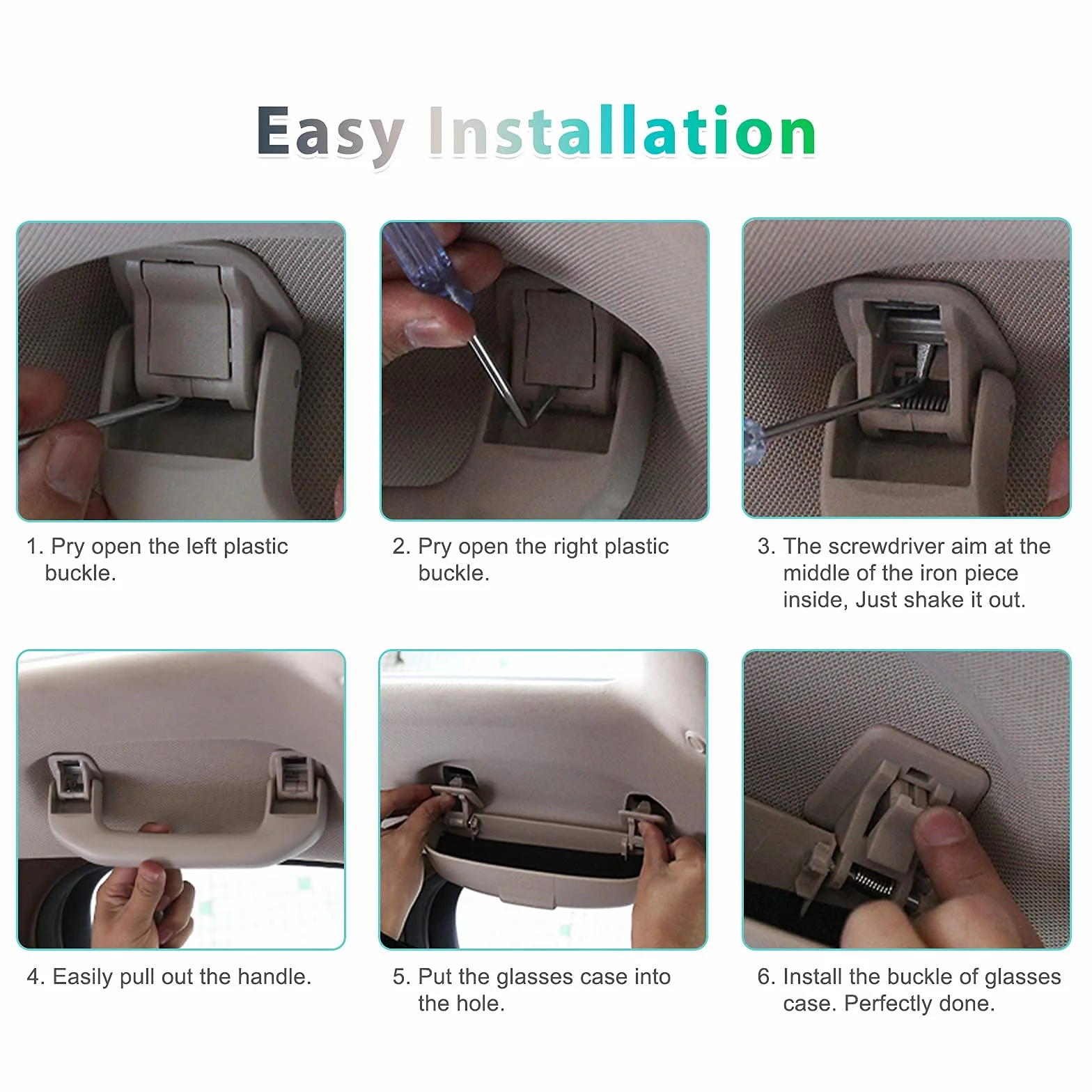 Easy Installation

1. Pry open the left plastic buckle.

2. Pry open the right plastic buckle.

3. The screwdriver aim at the middle of the iron piece inside, Just shake it out.

4. Easily pull out the handle.

5. Put the glasses case into the hole.

6. Install the buckle of glasses case. Perfectly done.