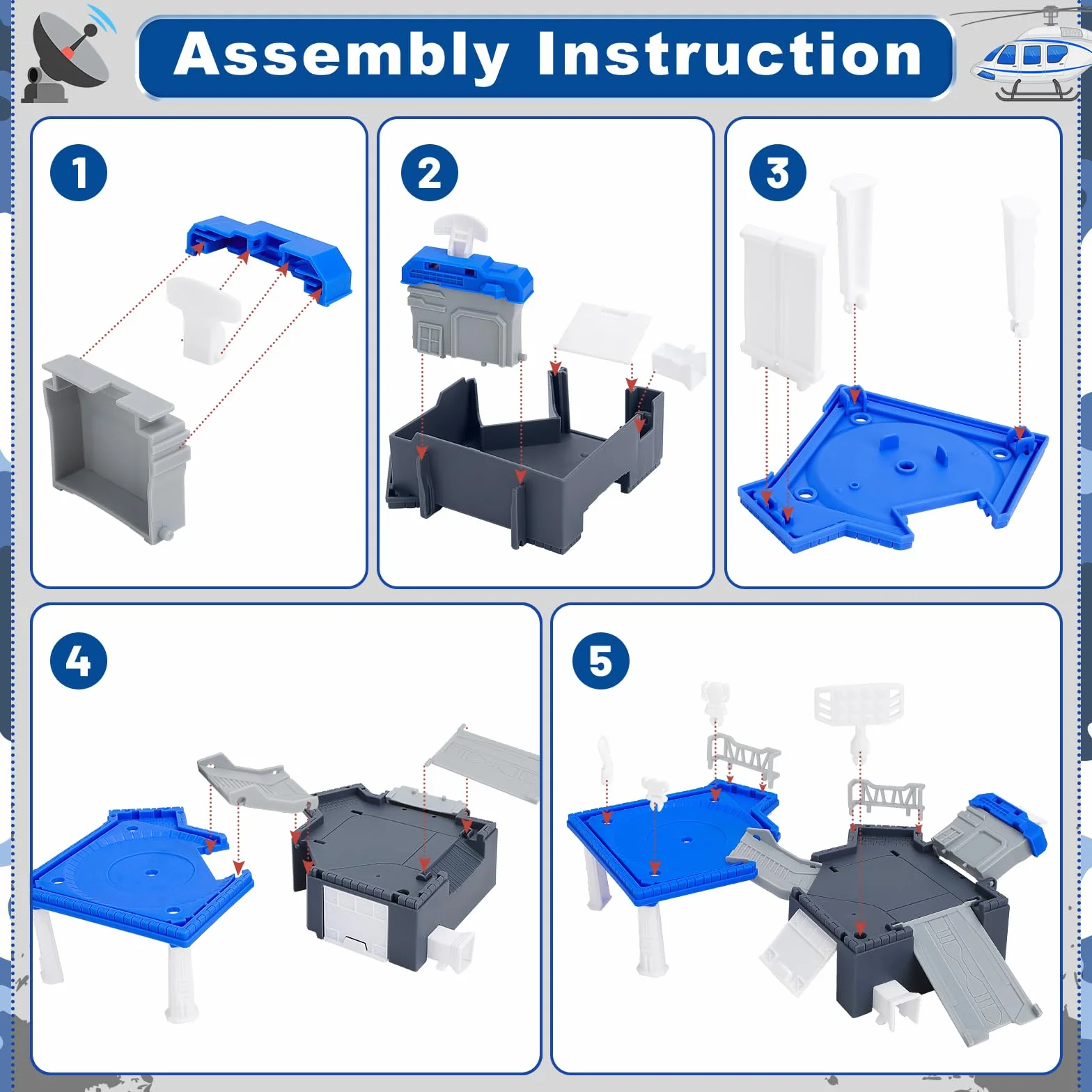 Assembly Instruction

1

2

3

4

5