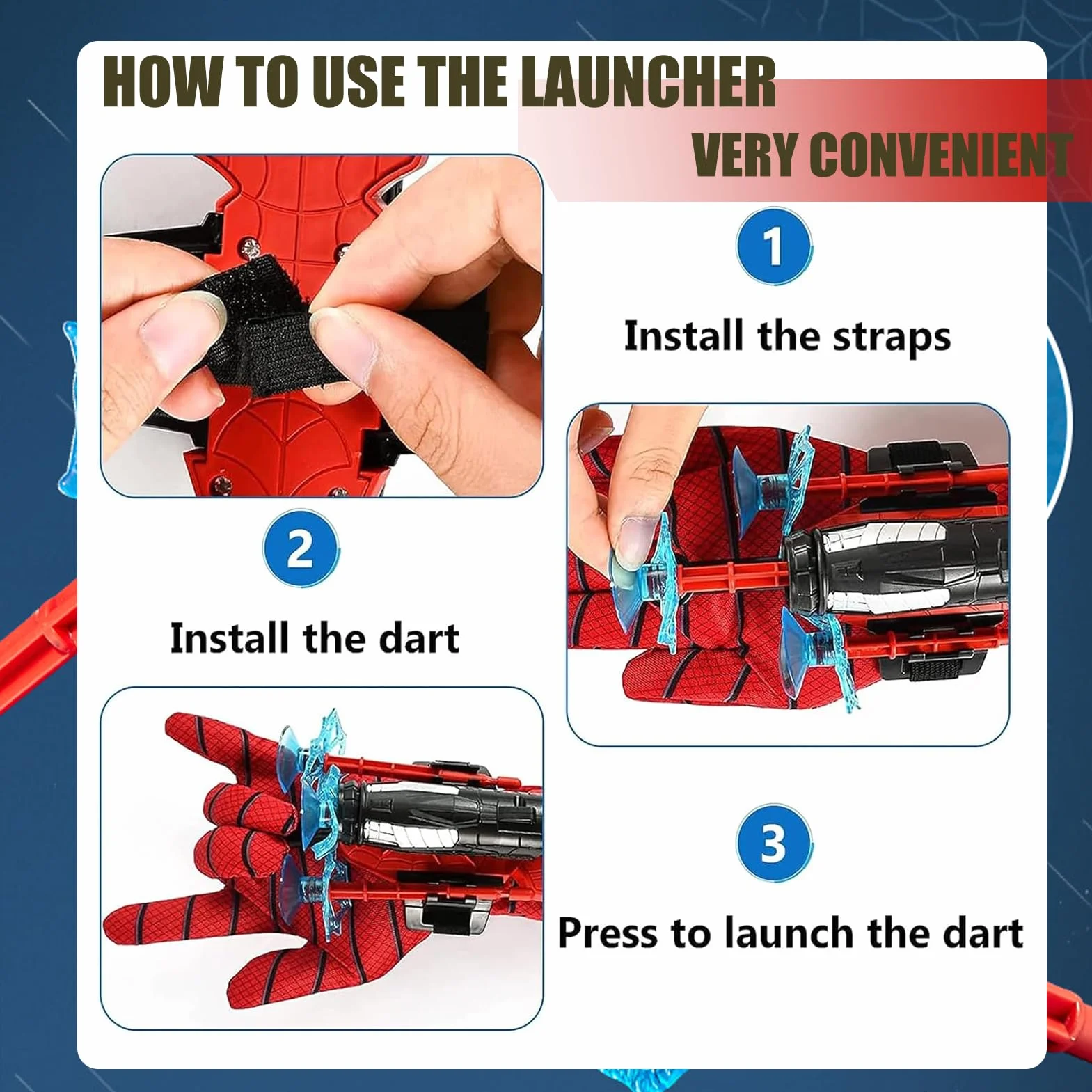 HOW TO USE THE LAUNCHER

VERY CONVENIENT

1

Install the straps

2

Install the dart

3

Press to launch the dart