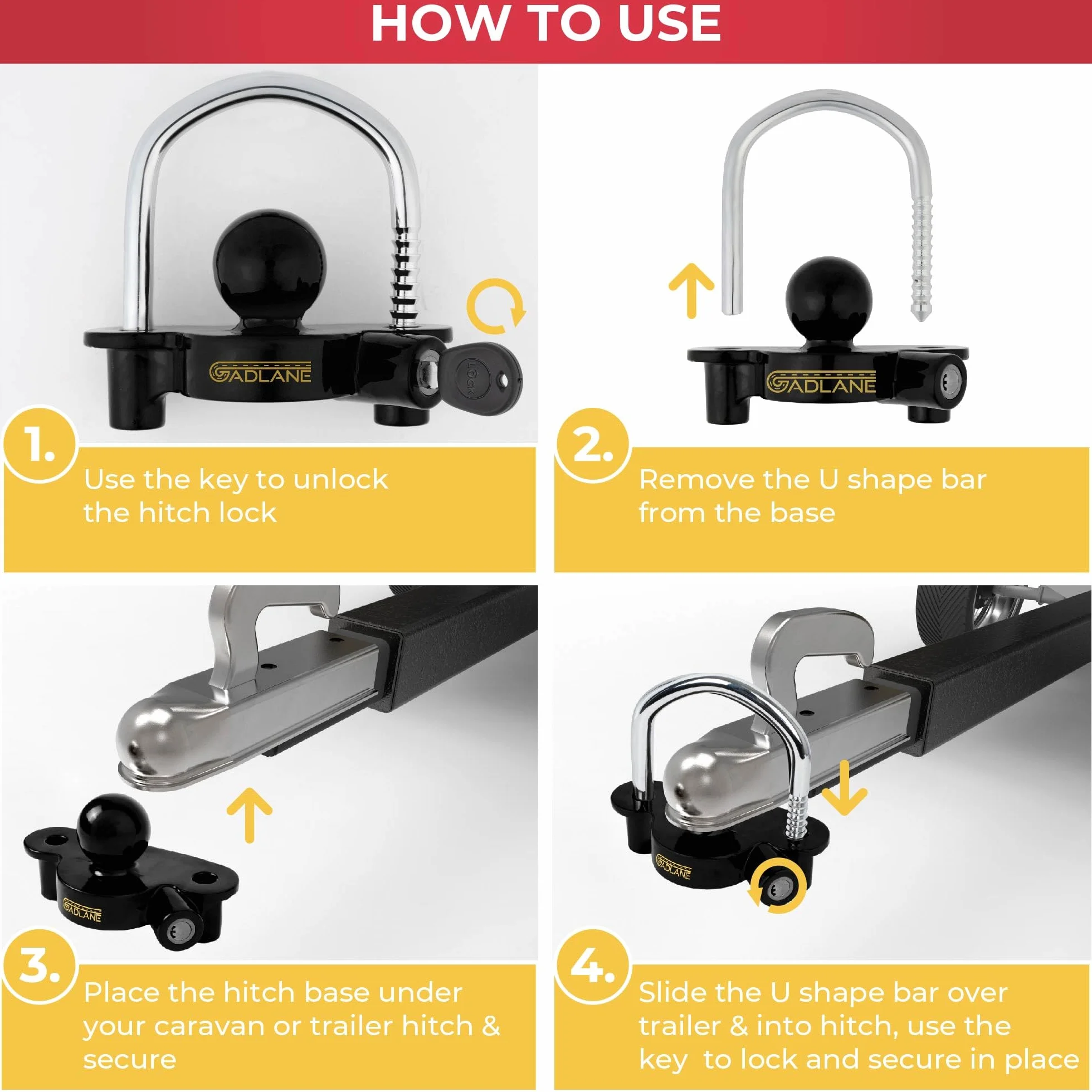 HOW TO USE

GADLANE

LOCK

1.

Use the key to unlock the hitch lock

GADLANE

2.

Remove the U shape bar from the base

GADLANE

3.

Place the hitch base under your caravan or trailer hitch & secure

GADLANE

4.

Slide the U shape bar over trailer & into hitch, use the key to lock and secure in place