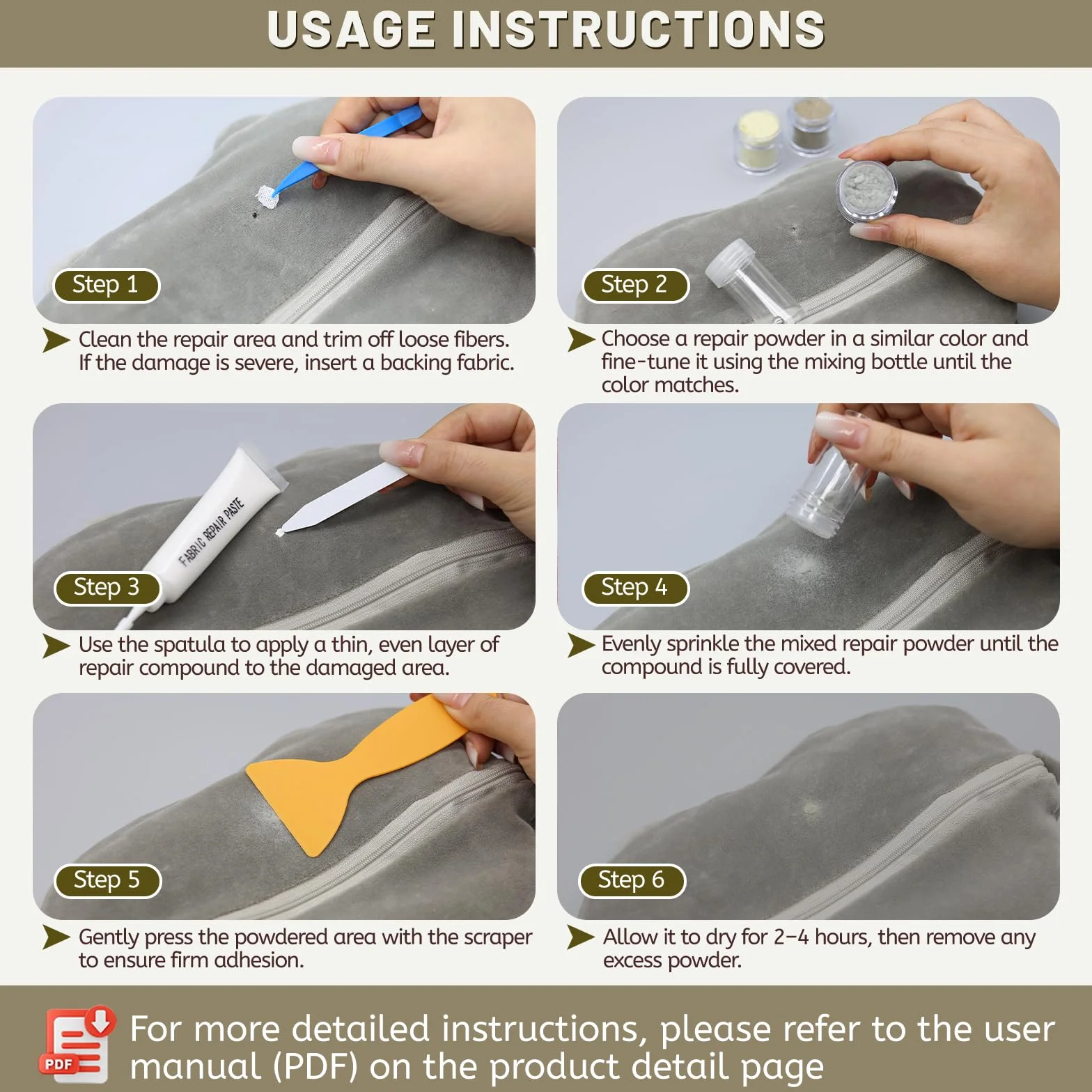 USAGE INSTRUCTIONS

Step 1

Clean the repair area and trim off loose fibers. If the damage is severe, insert a backing fabric.

Step 2

Choose a repair powder in a similar color and fine-tune it using the mixing bottle until the color matches.

FABRIC REPAIR PASTE

Step 3

Use the spatula to apply a thin, even layer of repair compound to the damaged area.

Step 4

Evenly sprinkle the mixed repair powder until the compound is fully covered.

Step 5

Gently press the powdered area with the scraper to ensure firm adhesion.

Step 6

Allow it to dry for 2–4 hours, then remove any excess powder.

PDF

For more detailed instructions, please refer to the user manual (PDF) on the product detail page