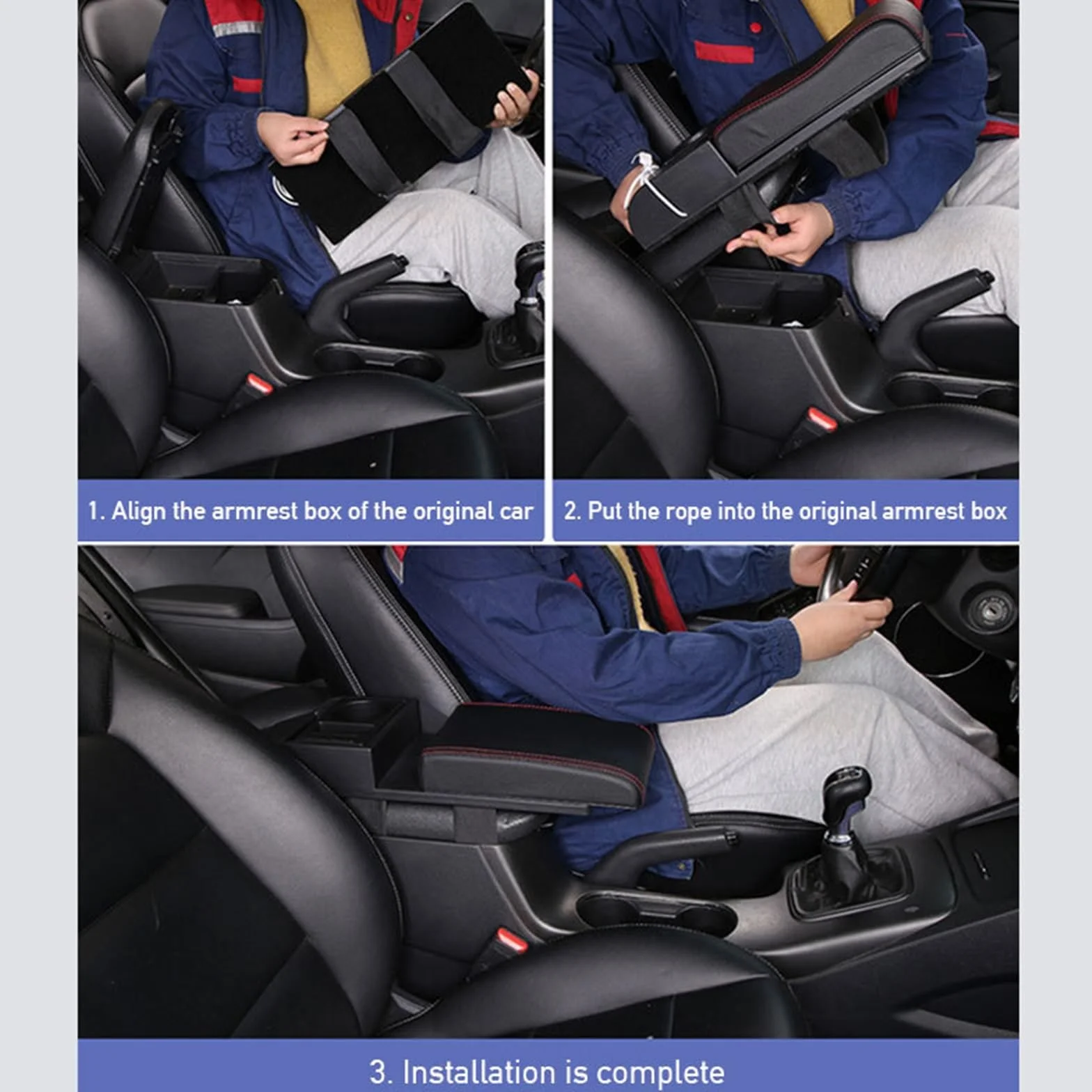 1. Align the armrest box of the original car

2. Put the rope into the original armrest box

3. Installation is complete