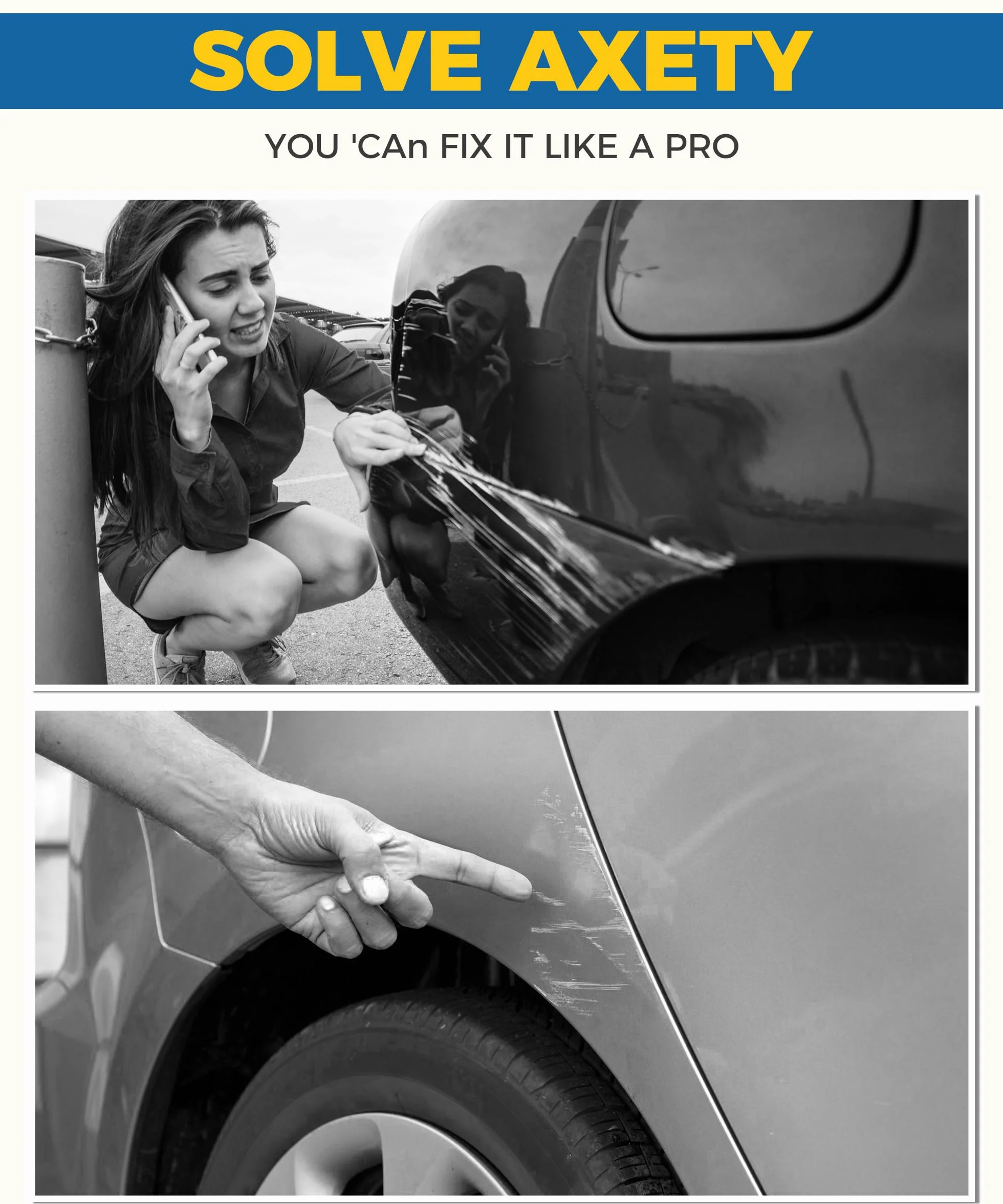 SOLVE AXETY

YOU 'CAn FIX IT LIKE A PRO