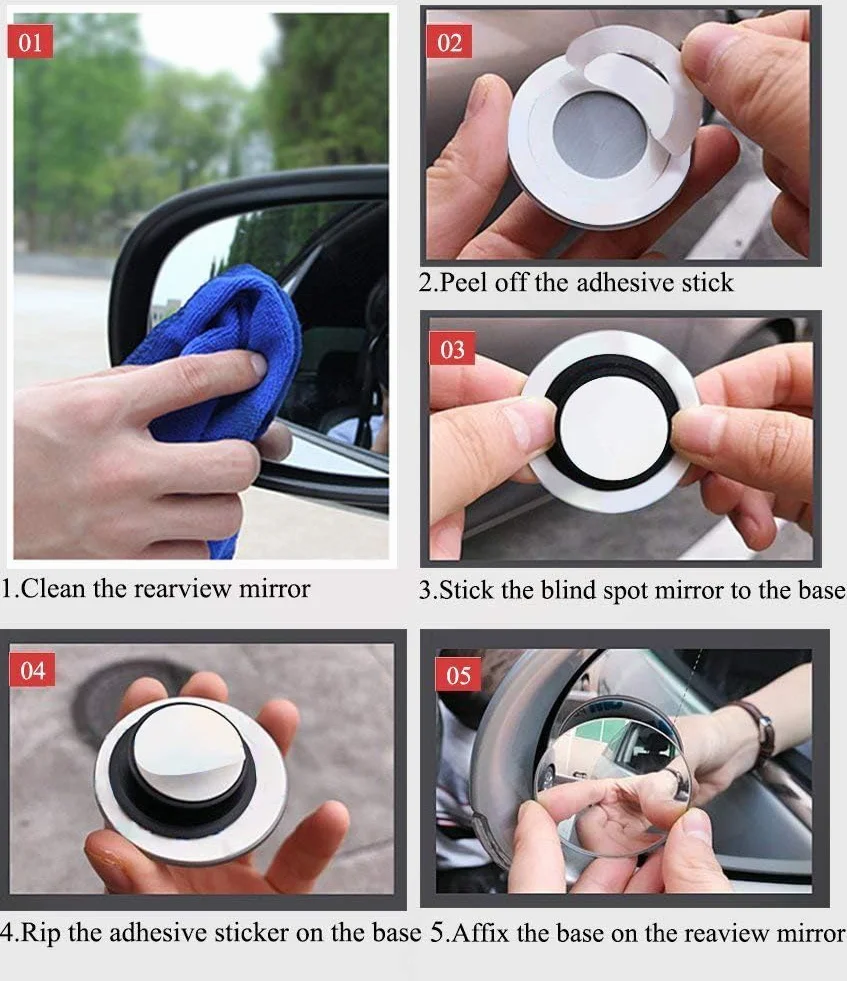 01

1.Clean the rearview mirror

02

2.Peel off the adhesive stick

03

3.Stick the blind spot mirror to the base

04

4.Rip the adhesive sticker on the base

05

5.Affix the base on the reaview mirror