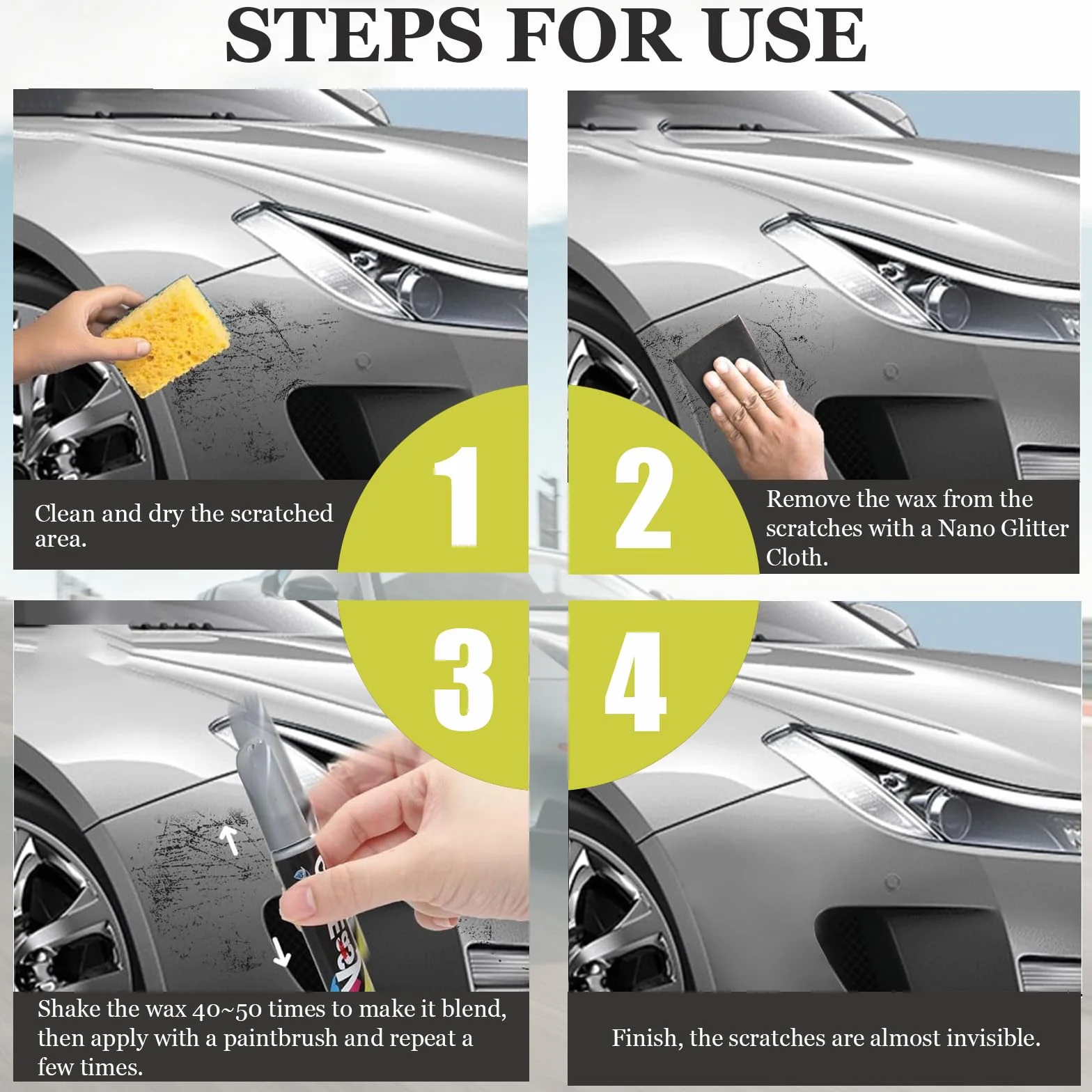 STEPS FOR USE

Clean and dry the scratched area.

1

2

Remove the wax from the scratches with a Nano Glitter Cloth.

3

4

Shake the wax 40~50 times to make it blend, then apply with a paintbrush and repeat a few times.

Finish, the scratches are almost invisible.