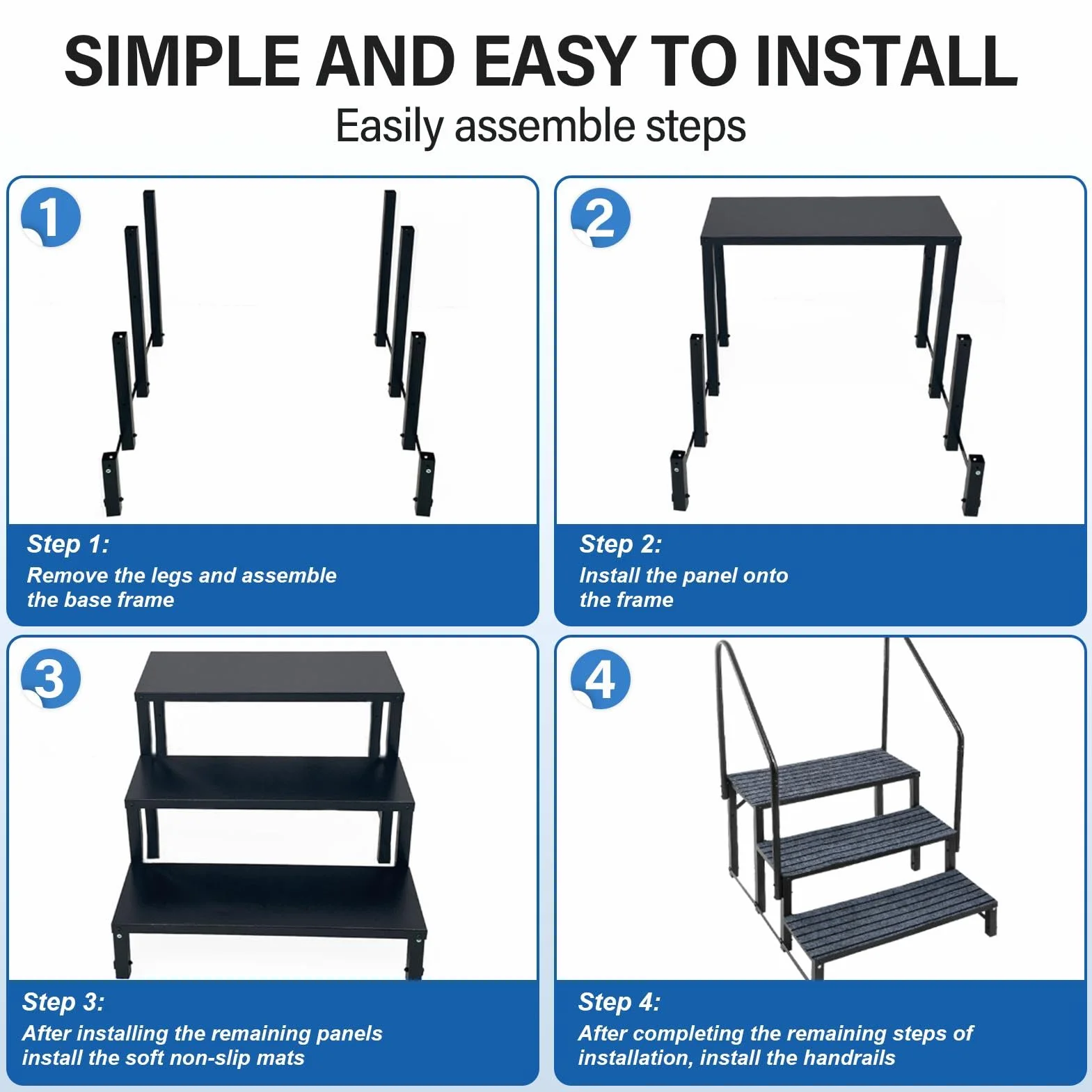 SIMPLE AND EASY TO INSTALL

Easily assemble steps

1

Step 1:
Remove the legs and assemble the base frame

2

Step 2:
Install the panel onto the frame

3

Step 3:
After installing the remaining panels install the soft non-slip mats

4

Step 4:
After completing the remaining steps of installation, install the handrails