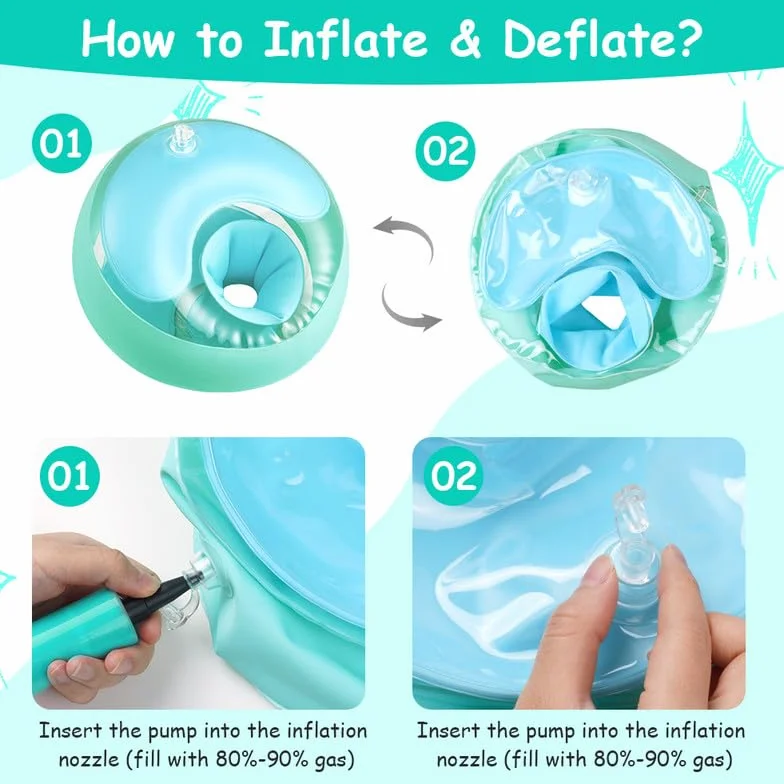 How to Inflate & Deflate?

01

02

01

02

Insert the pump into the inflation nozzle (fill with 80%-90% gas)

Insert the pump into the inflation nozzle (fill with 80%-90% gas)