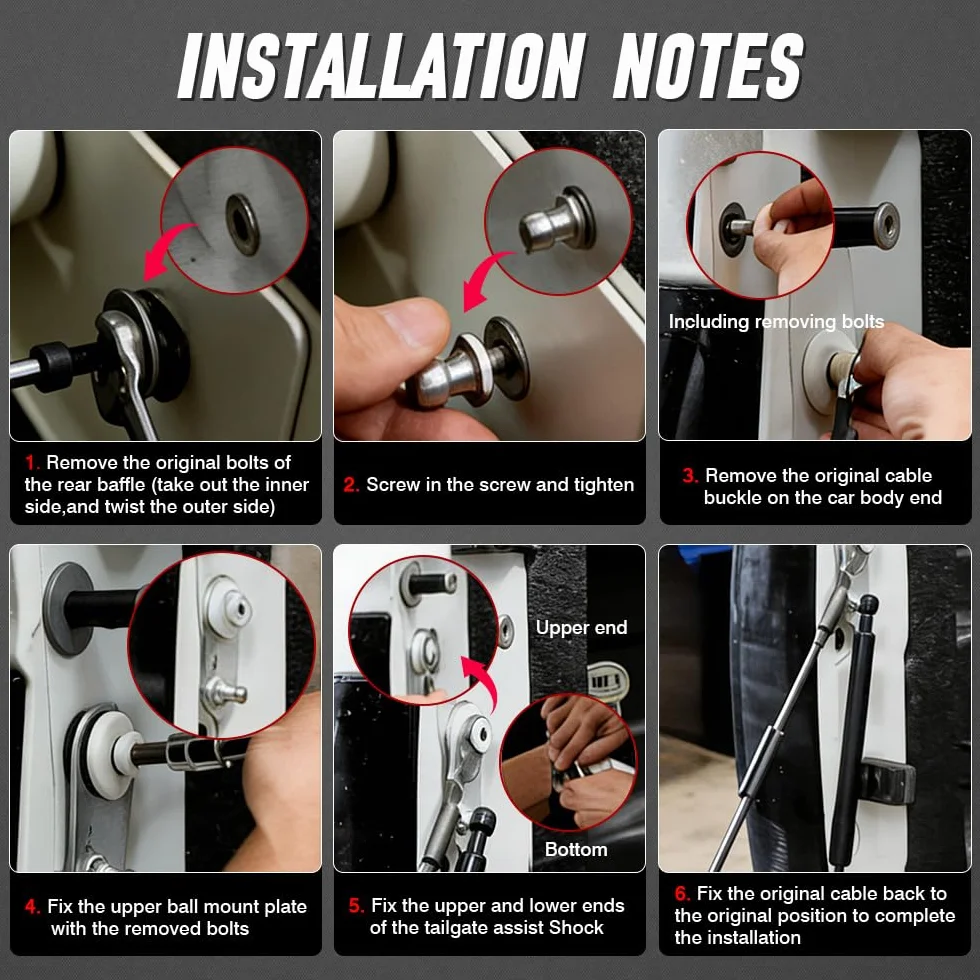 INSTALLATION NOTES

1. Remove the original bolts of the rear baffle (take out the inner side,and twist the outer side)

2. Screw in the screw and tighten

Including removing bolts

3. Remove the original cable buckle on the car body end

4. Fix the upper ball mount plate with the removed bolts

Upper end

Bottom

5. Fix the upper and lower ends of the tailgate assist Shock

6. Fix the original cable back to the original position to complete the installation