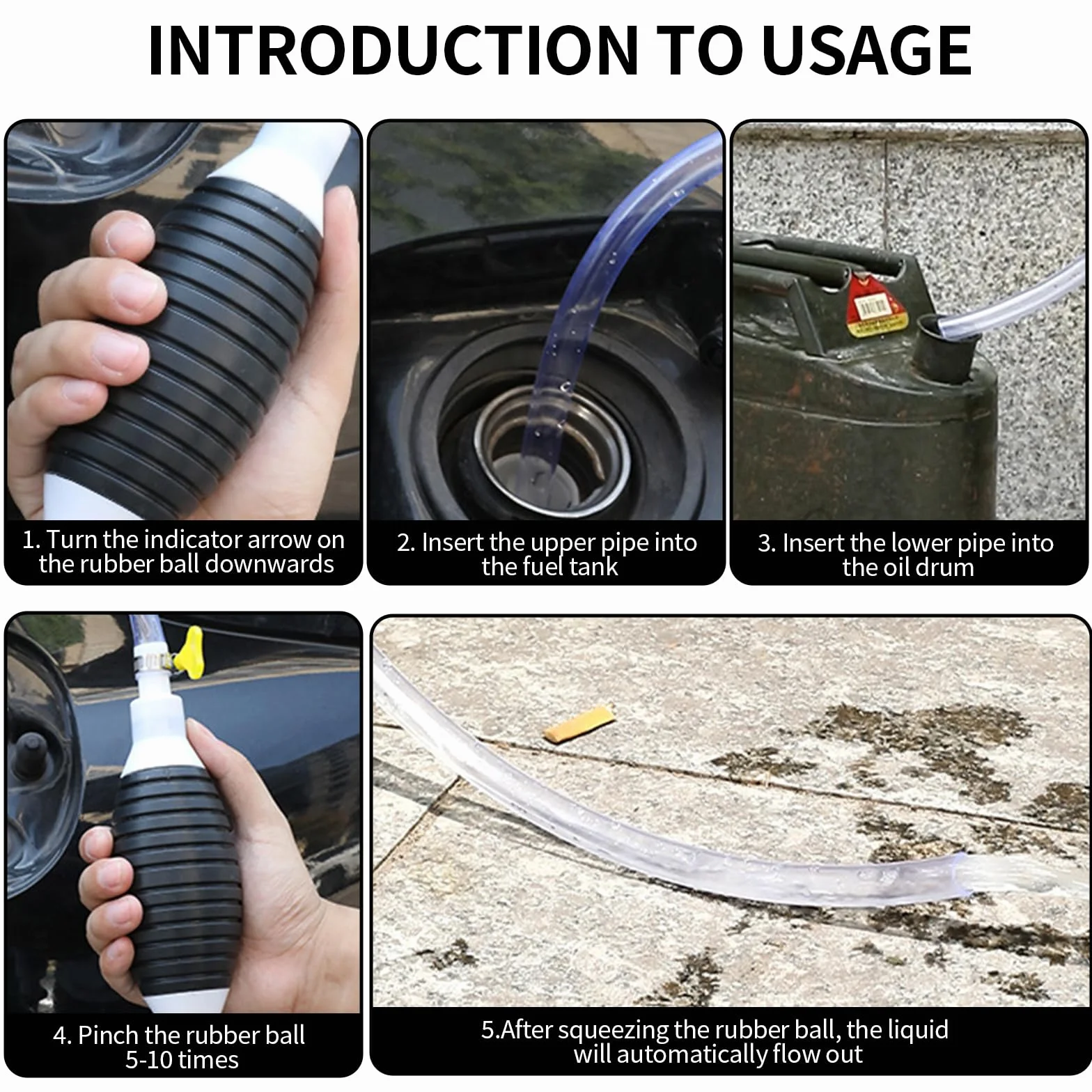 INTRODUCTION TO USAGE

1. Turn the indicator arrow on the rubber ball downwards

2. Insert the upper pipe into the fuel tank

3. Insert the lower pipe into the oil drum

4. Pinch the rubber ball 5-10 times

5.After squeezing the rubber ball, the liquid will automatically flow out