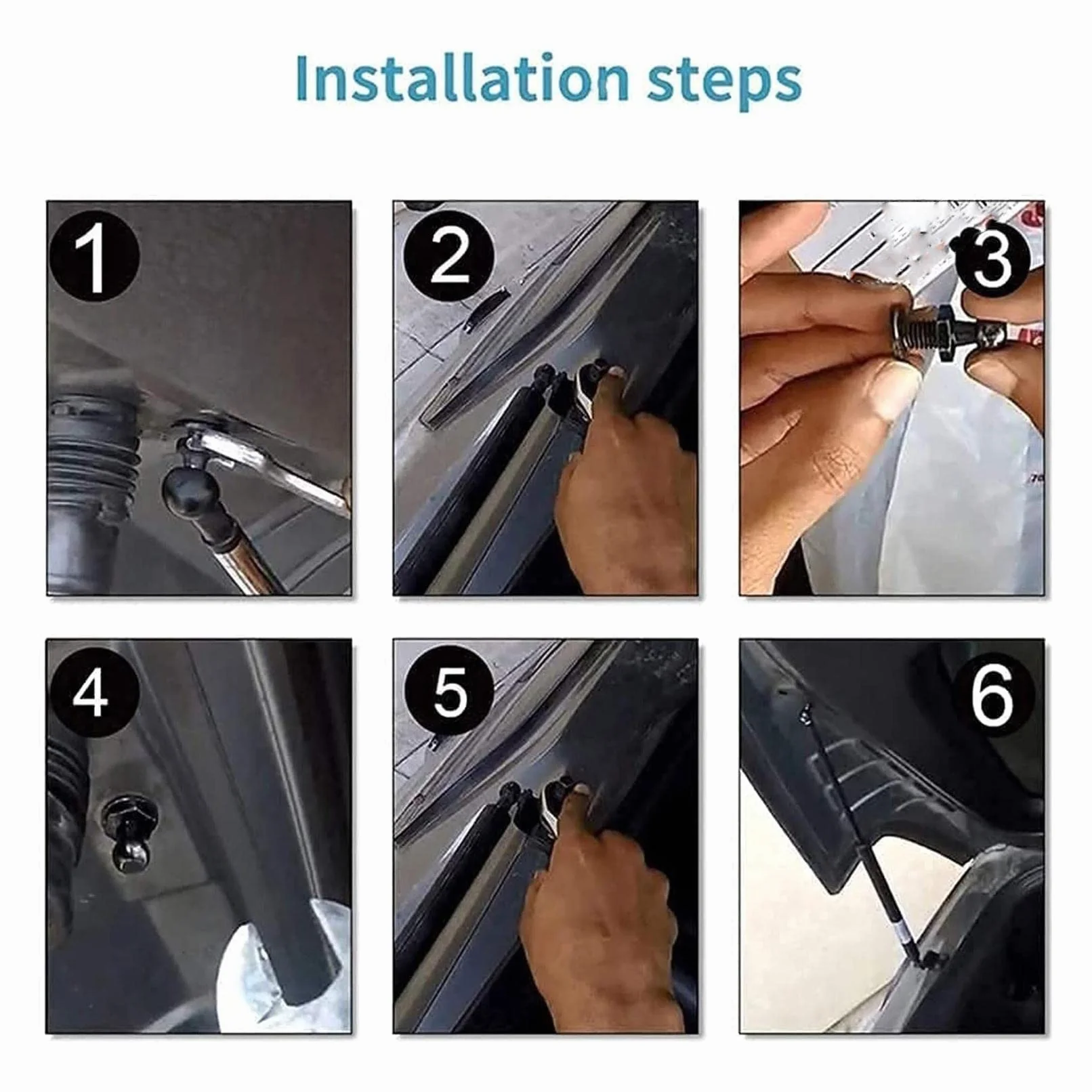 Installation steps

1

2

3

4

5

6