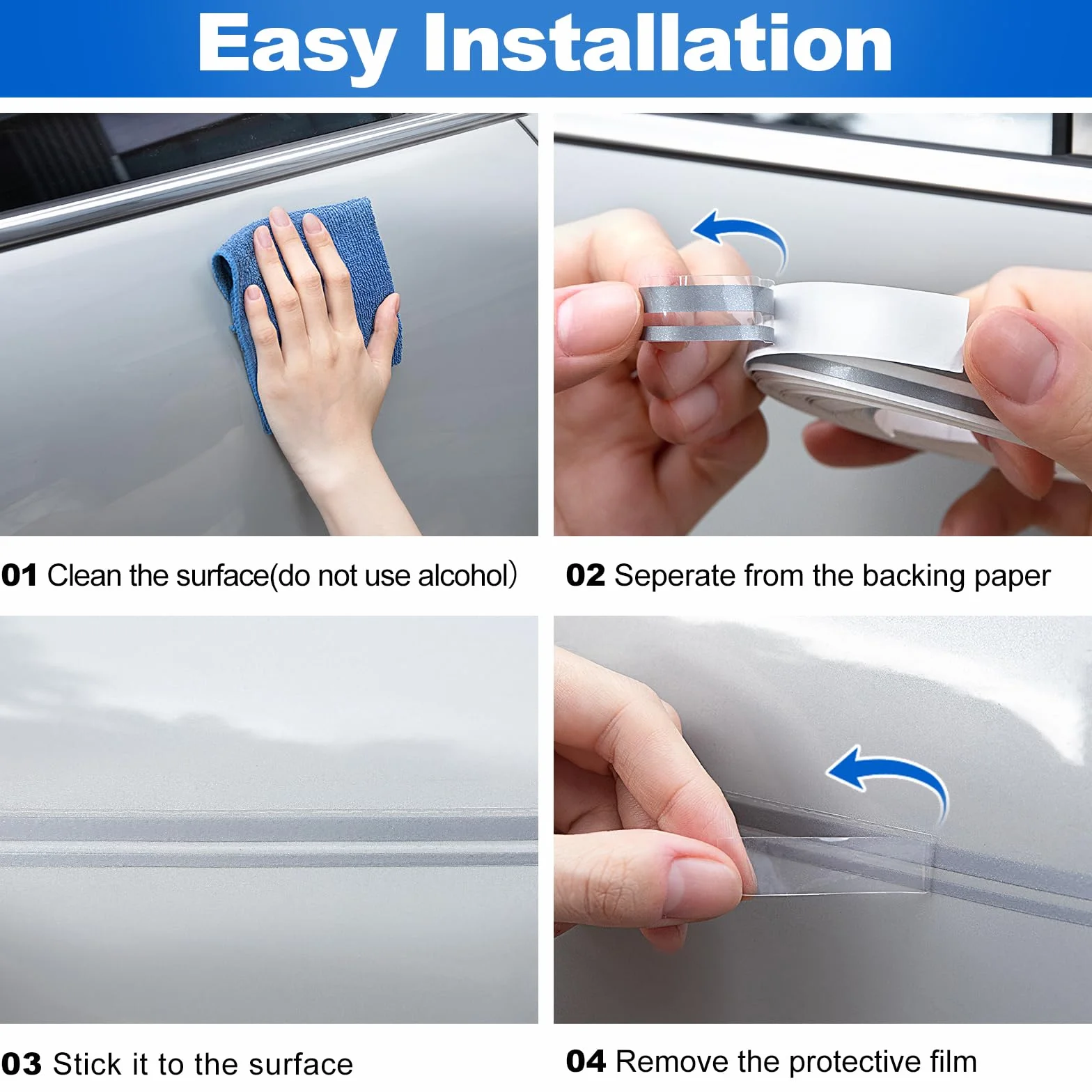 Easy Installation

01 Clean the surface(do not use alcohol)

02 Seperate from the backing paper

03 Stick it to the surface

04 Remove the protective film