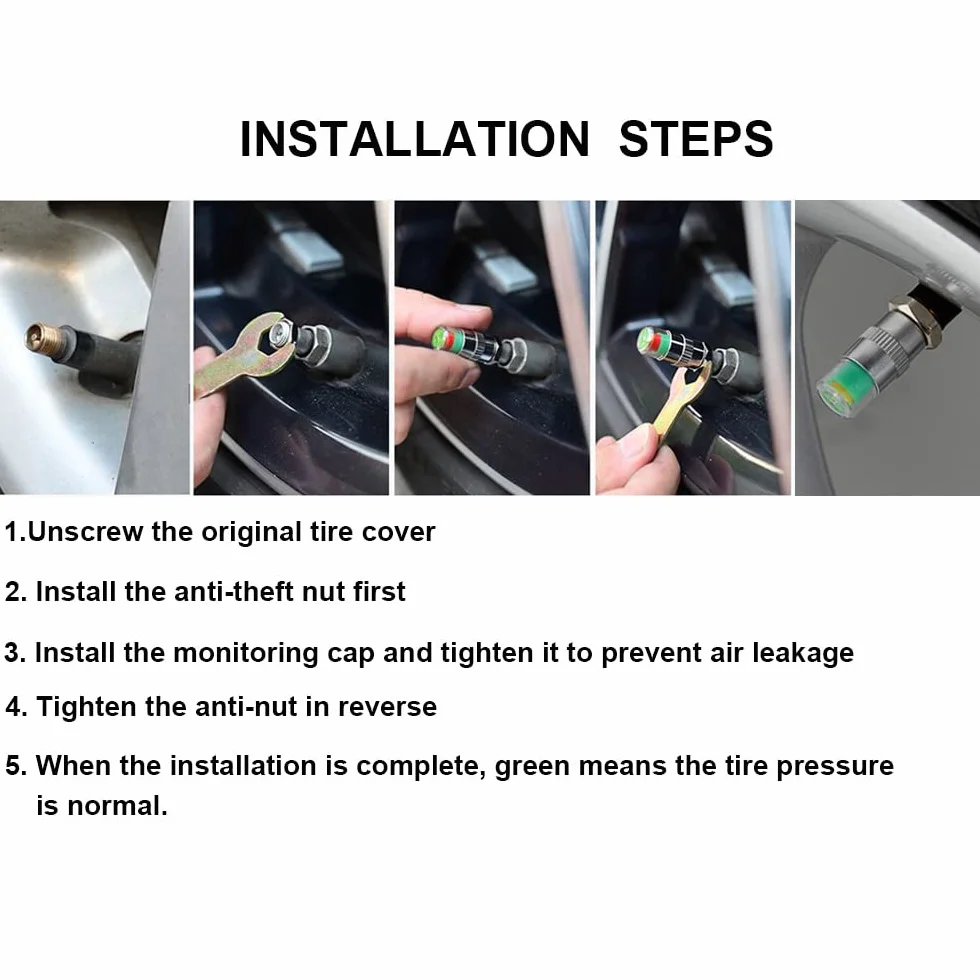 INSTALLATION STEPS

1.Unscrew the original tire cover

2. Install the anti-theft nut first

3. Install the monitoring cap and tighten it to prevent air leakage

4. Tighten the anti-nut in reverse

5. When the installation is complete, green means the tire pressure is normal.