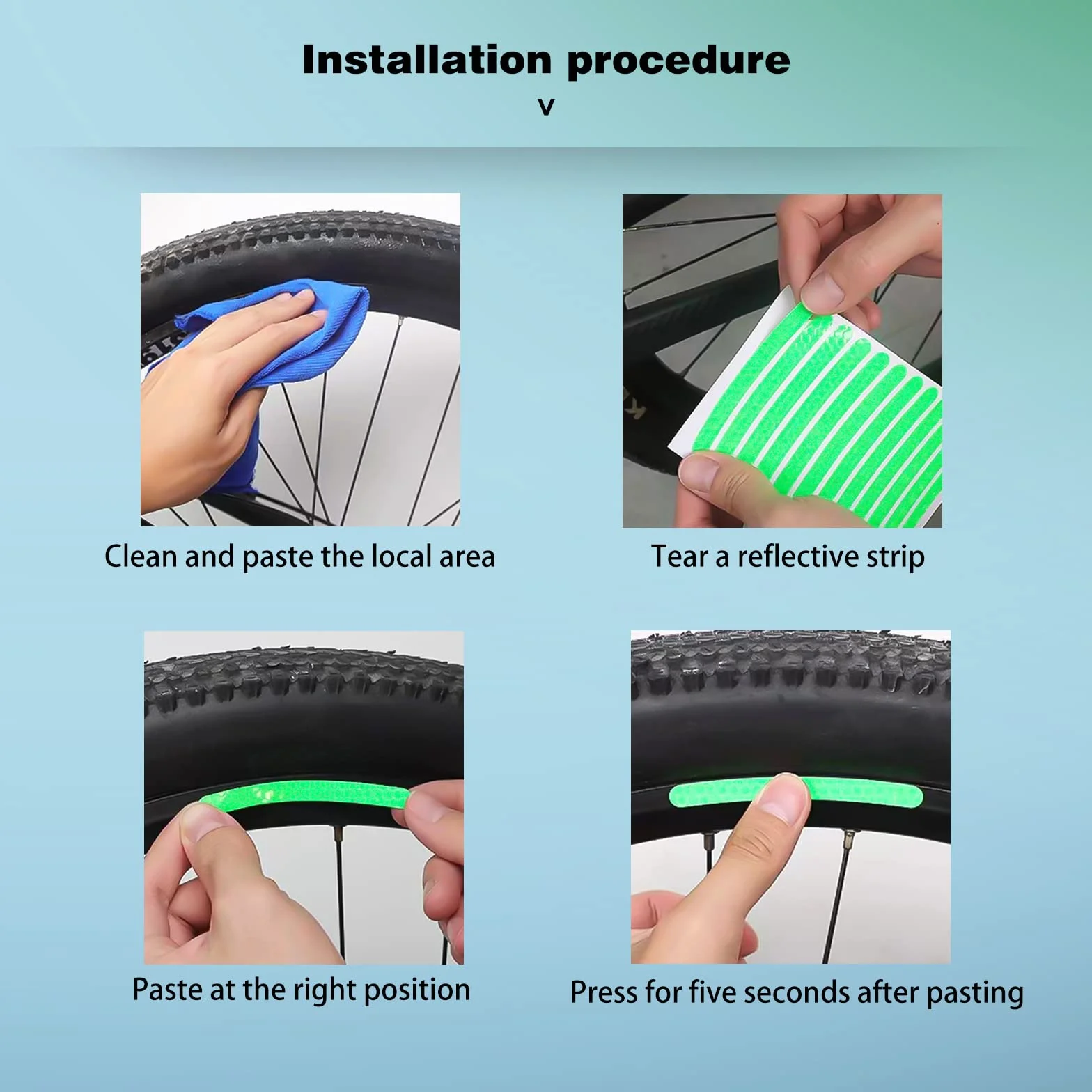 Installation procedure

v

Clean and paste the local area

Tear a reflective strip

Paste at the right position

Press for five seconds after pasting