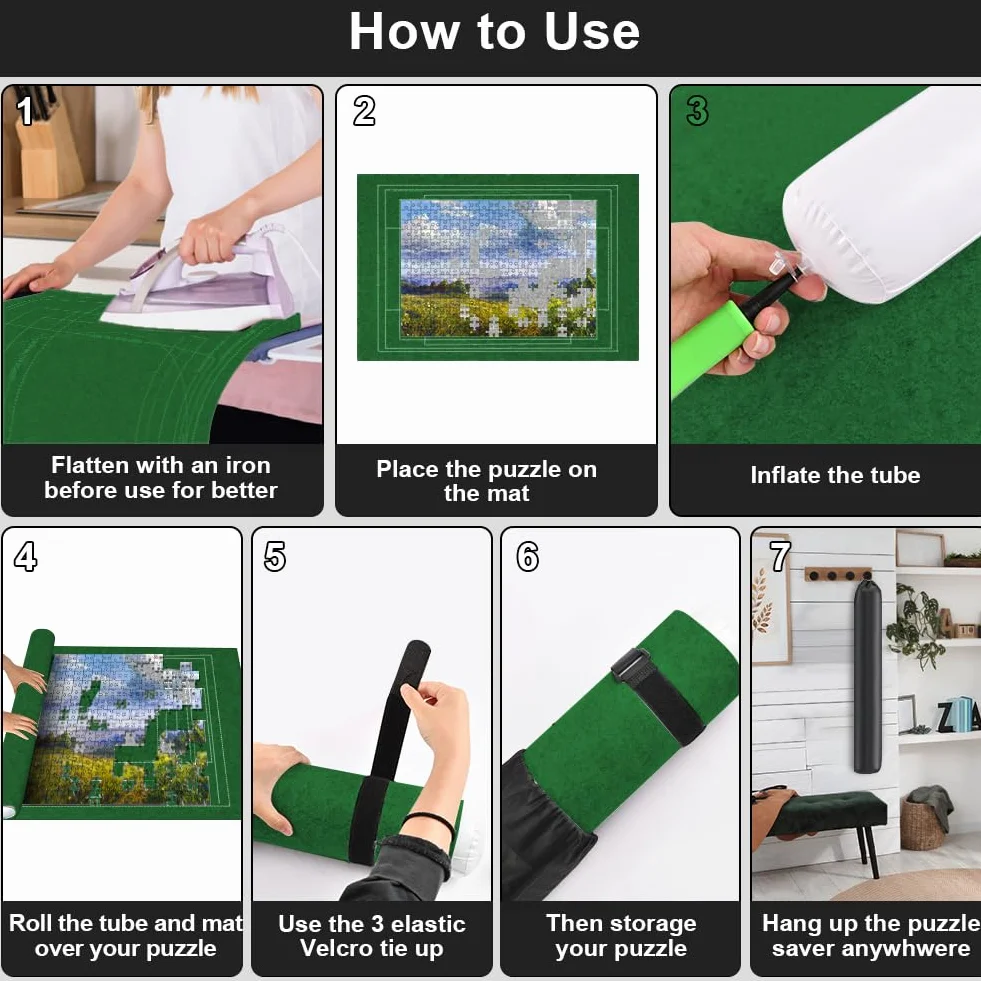 How to Use

1

Flatten with an iron before use for better

2

Place the puzzle on the mat

3

Inflate the tube

4

Roll the tube and mat over your puzzle

5

Use the 3 elastic Velcro tie up

6

Then storage your puzzle

7

Hang up the puzzle saver anywhwere