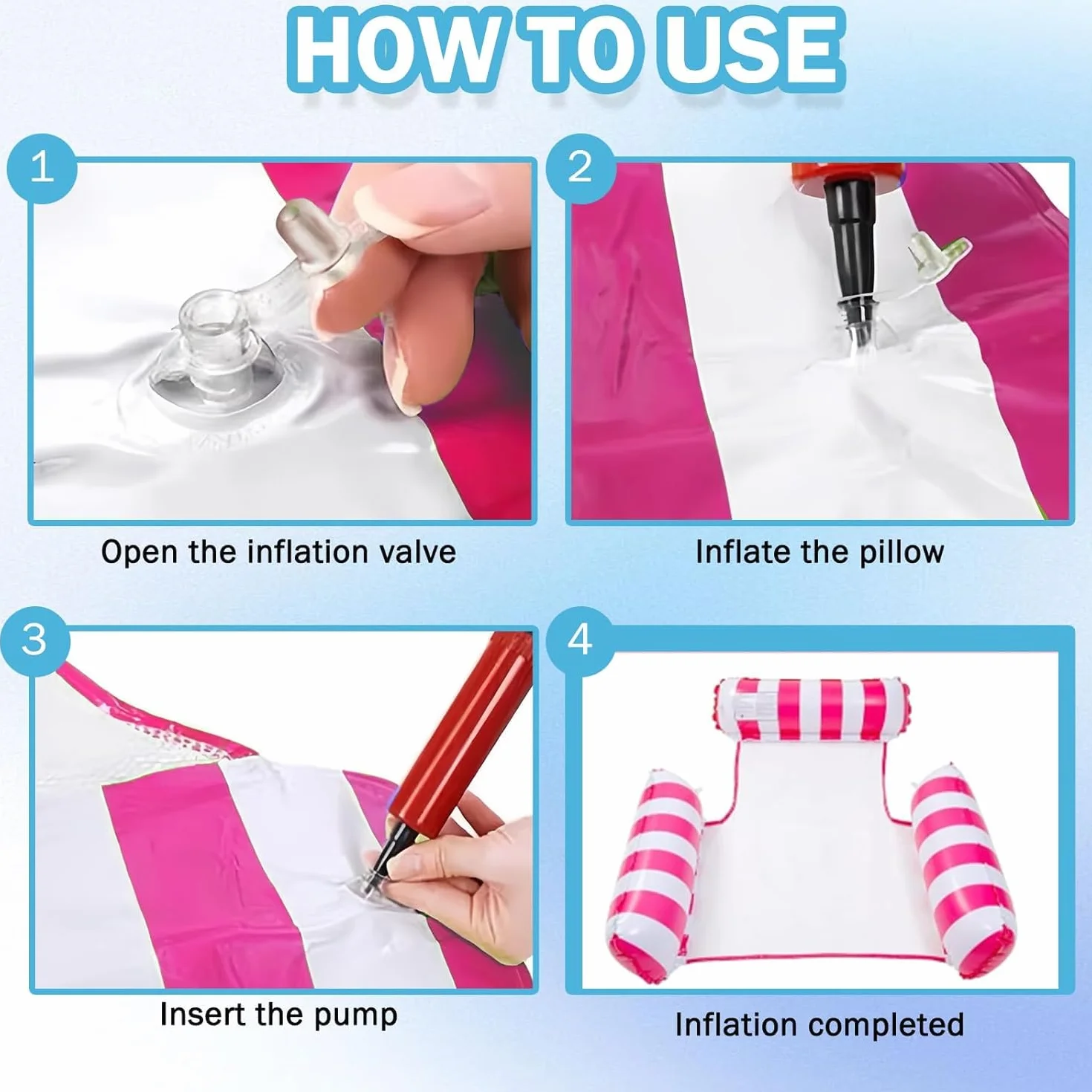 HOW TO USE

1

Open the inflation valve

2

Inflate the pillow

3

Insert the pump

4

Inflation completed