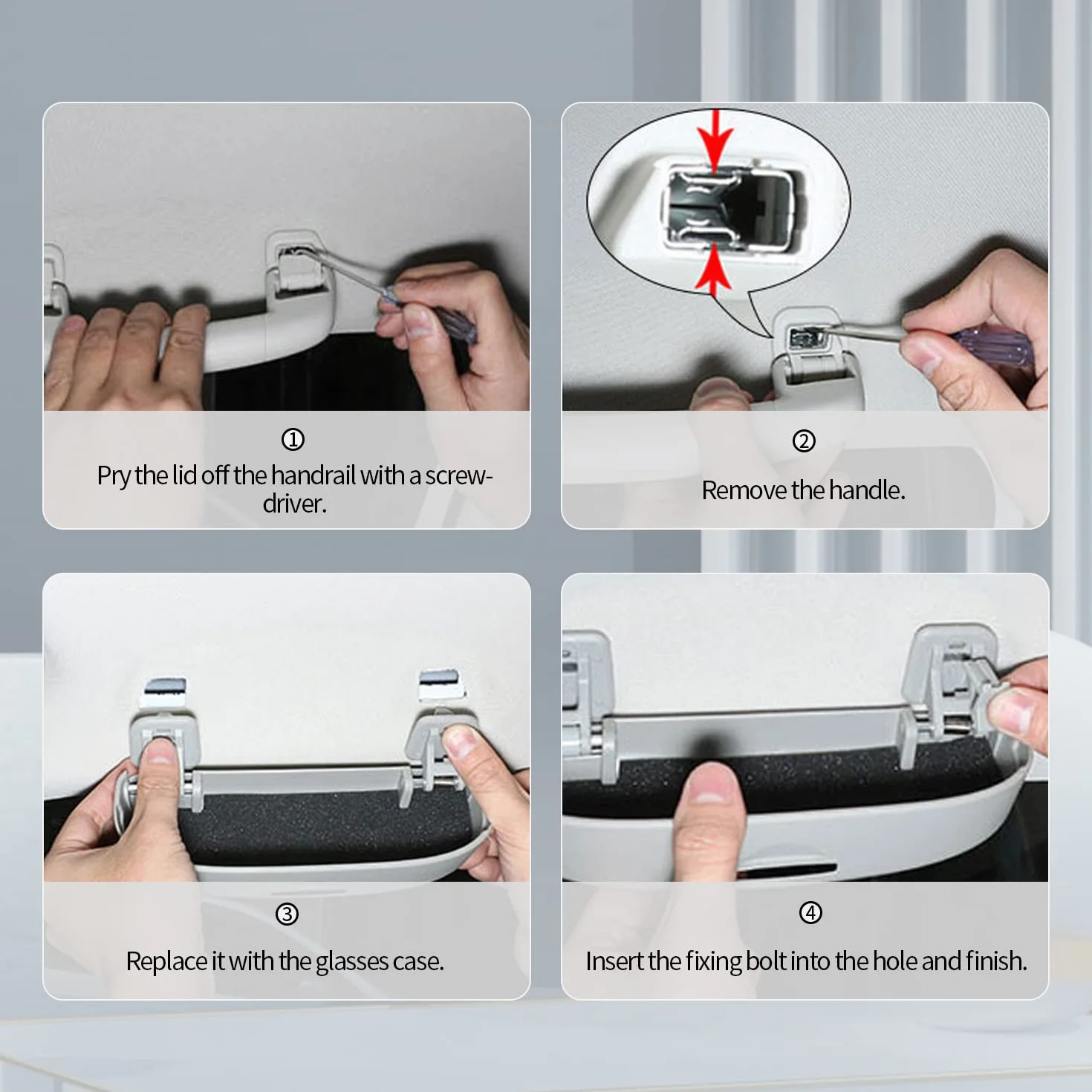 ①
Pry the lid off the handrail with a screwdriver.

②
Remove the handle.

③
Replace it with the glasses case.

④
Insert the fixing bolt into the hole and finish.