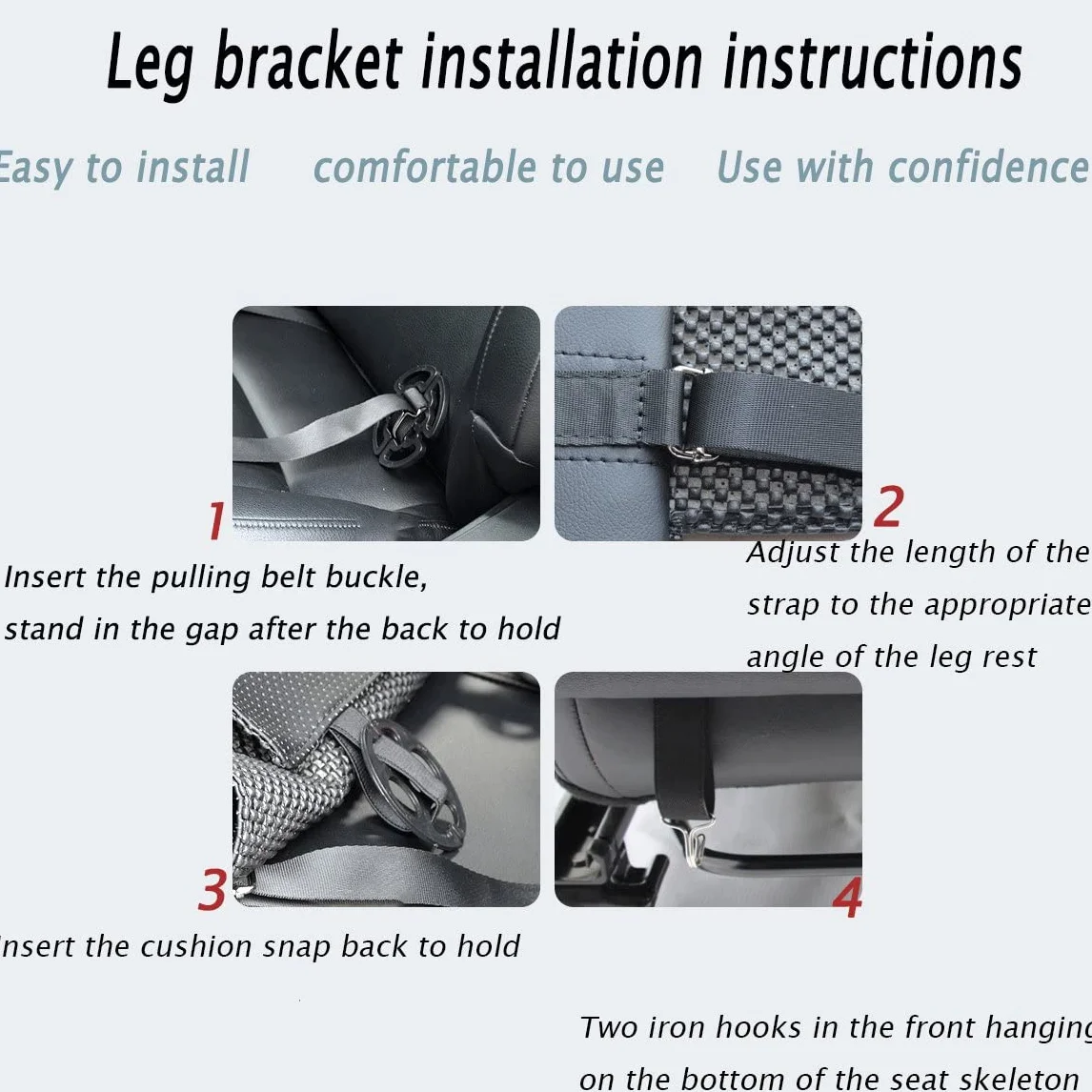 Leg bracket installation instructions

Easy to install    comfortable to use    Use with confidence

1
Insert the pulling belt buckle, stand in the gap after the back to hold

2
Adjust the length of the strap to the appropriate angle of the leg rest

3
Insert the cushion snap back to hold

4
Two iron hooks in the front hanging on the bottom of the seat skeleton