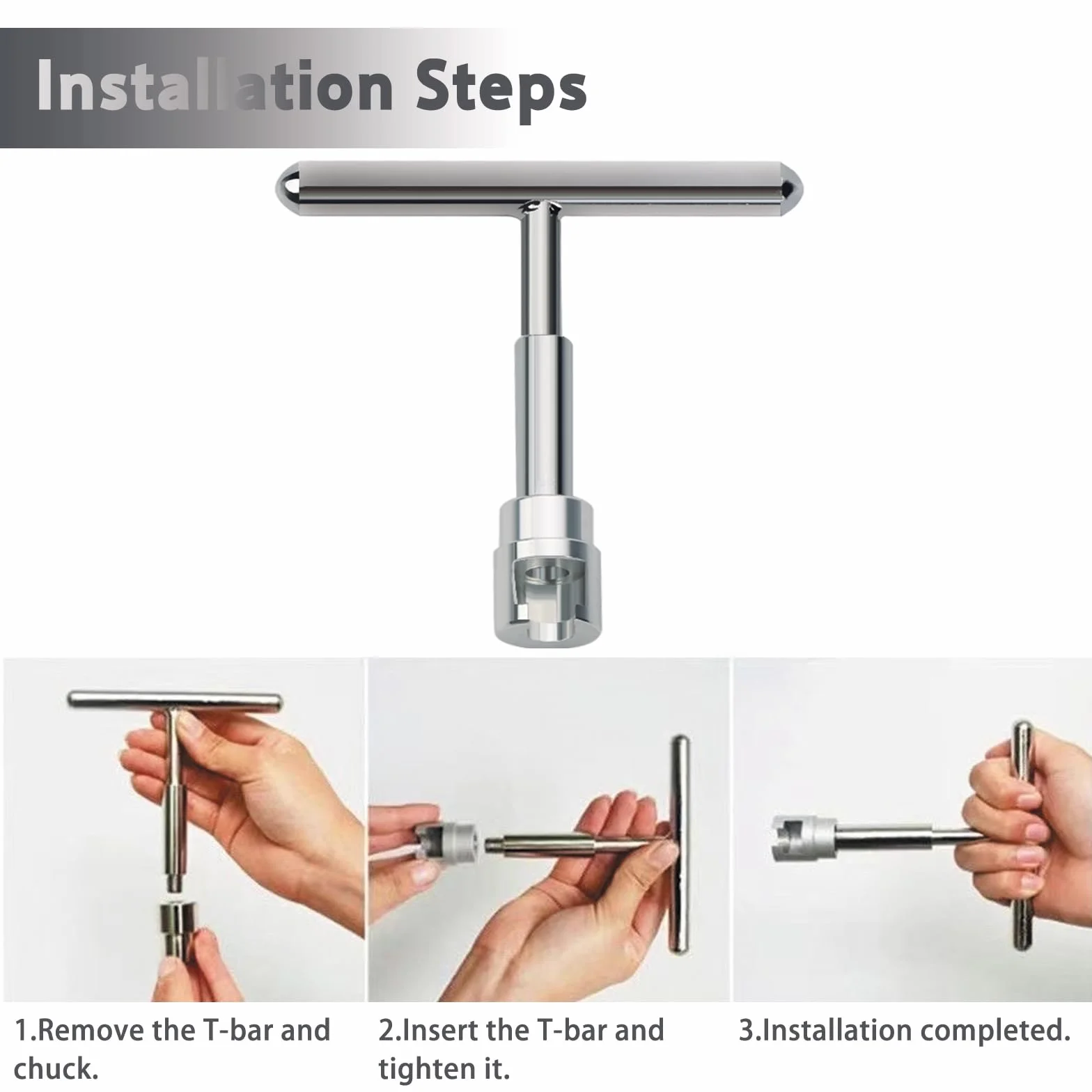 Installation Steps

1.Remove the T-bar and chuck.

2.Insert the T-bar and tighten it.

3.Installation completed.