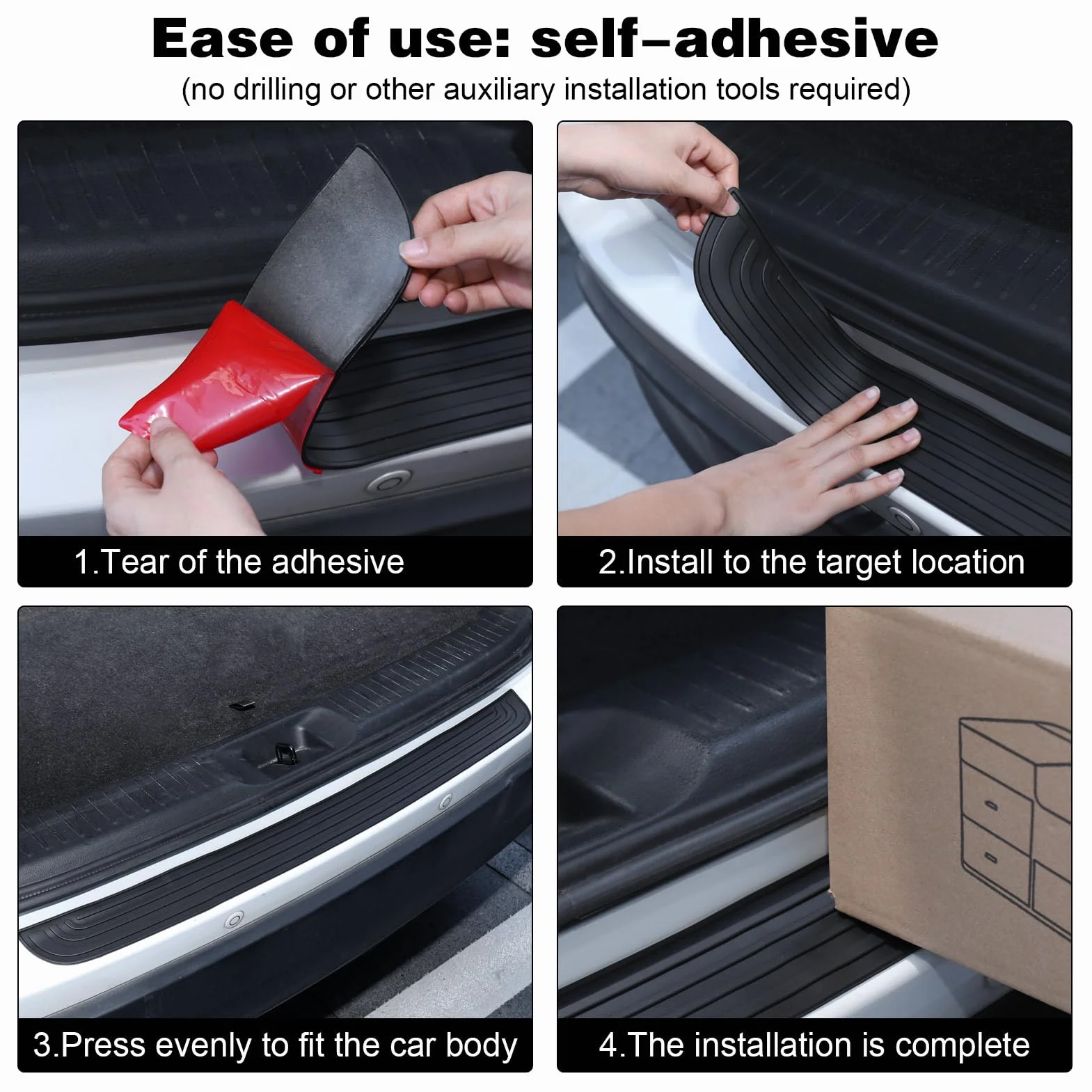 Ease of use: self–adhesive
(no drilling or other auxiliary installation tools required)

1.Tear of the adhesive

2.Install to the target location

3.Press evenly to fit the car body

4.The installation is complete