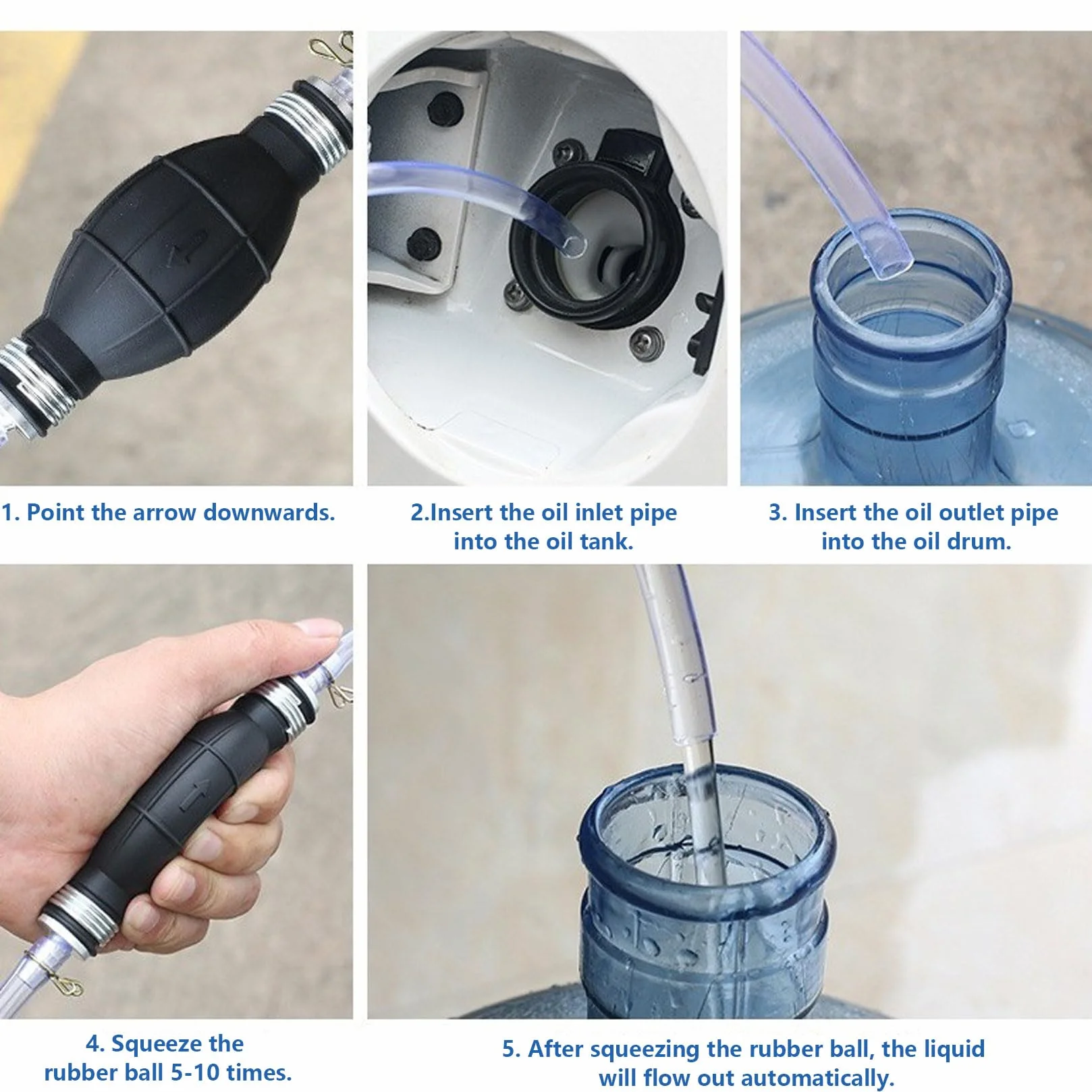 1. Point the arrow downwards.

2.Insert the oil inlet pipe into the oil tank.

3. Insert the oil outlet pipe into the oil drum.

4. Squeeze the rubber ball 5-10 times.

5. After squeezing the rubber ball, the liquid will flow out automatically.