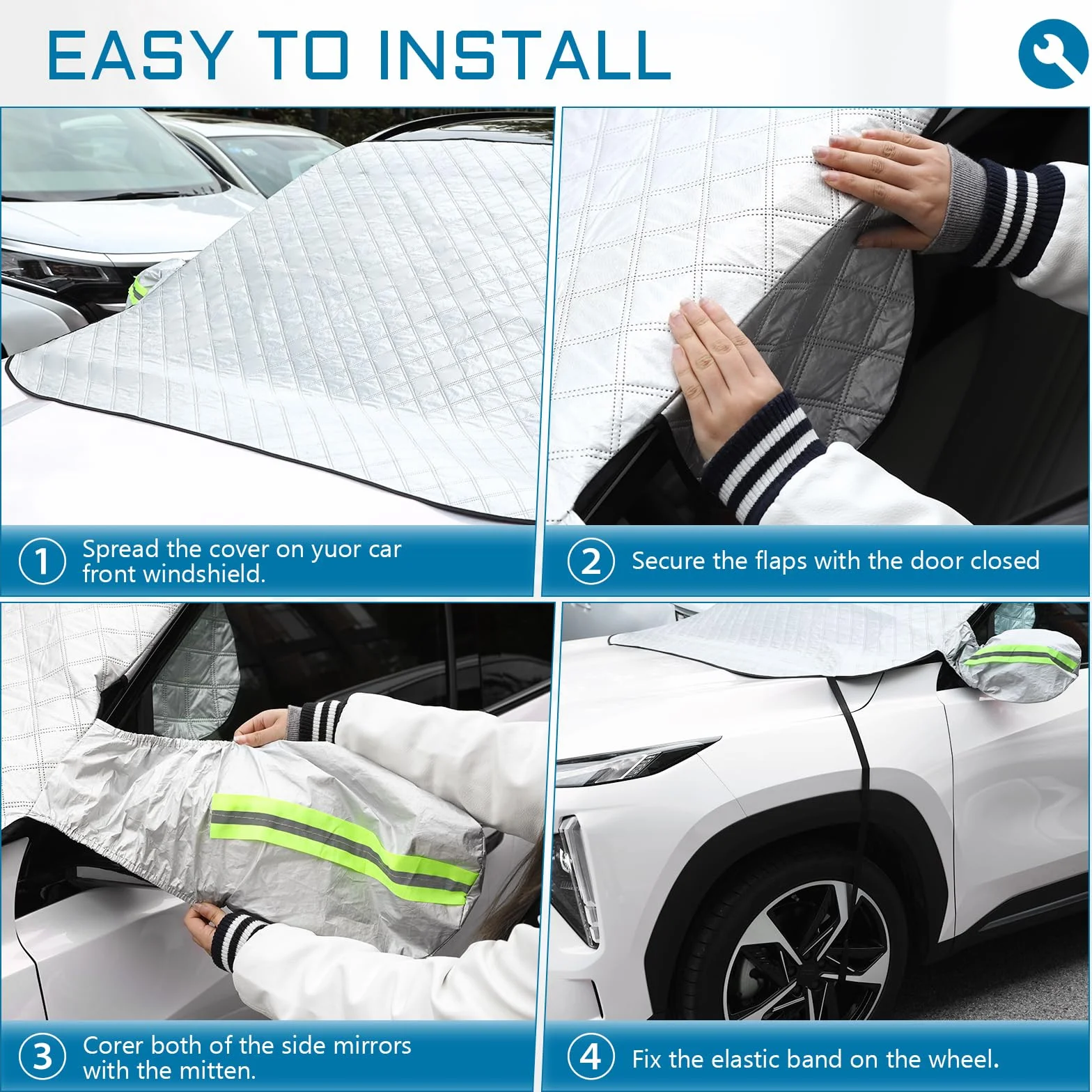 EASY TO INSTALL

1 Spread the cover on yuor car front windshield.

2 Secure the flaps with the door closed

3 Corer both of the side mirrors with the mitten.

4 Fix the elastic band on the wheel.