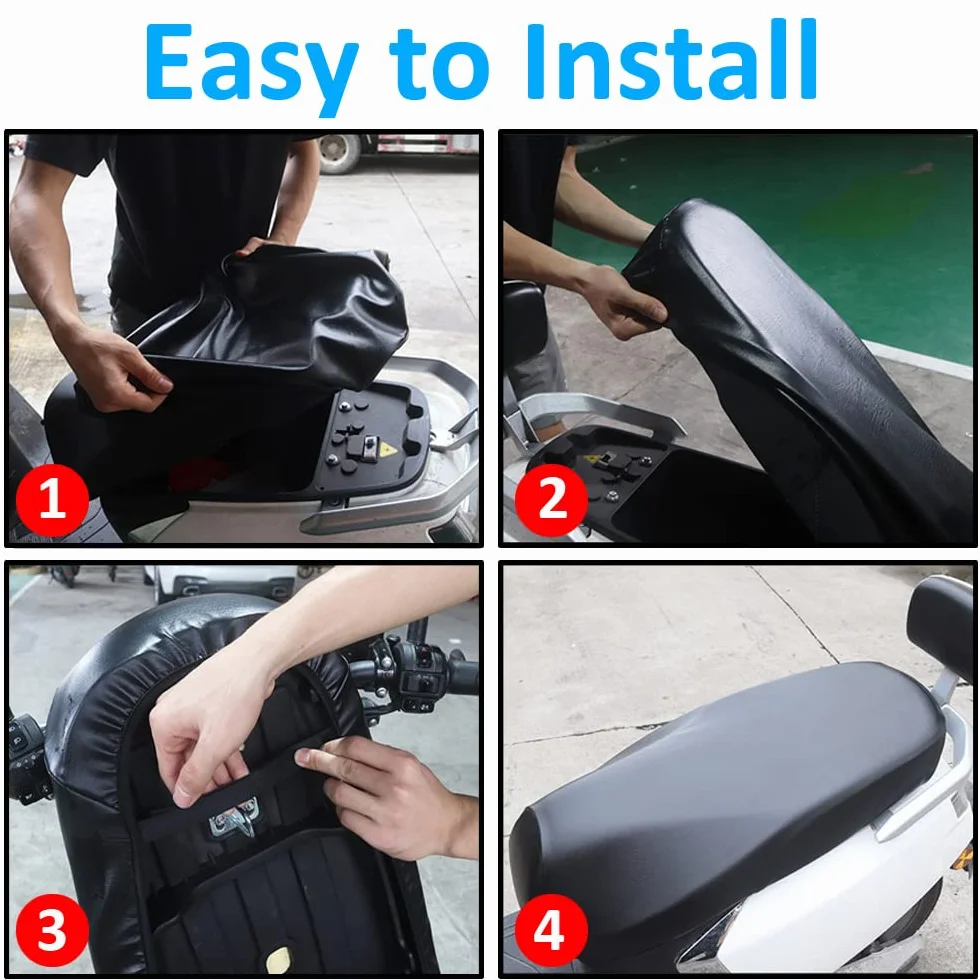 Easy to Install

1

2

3

4