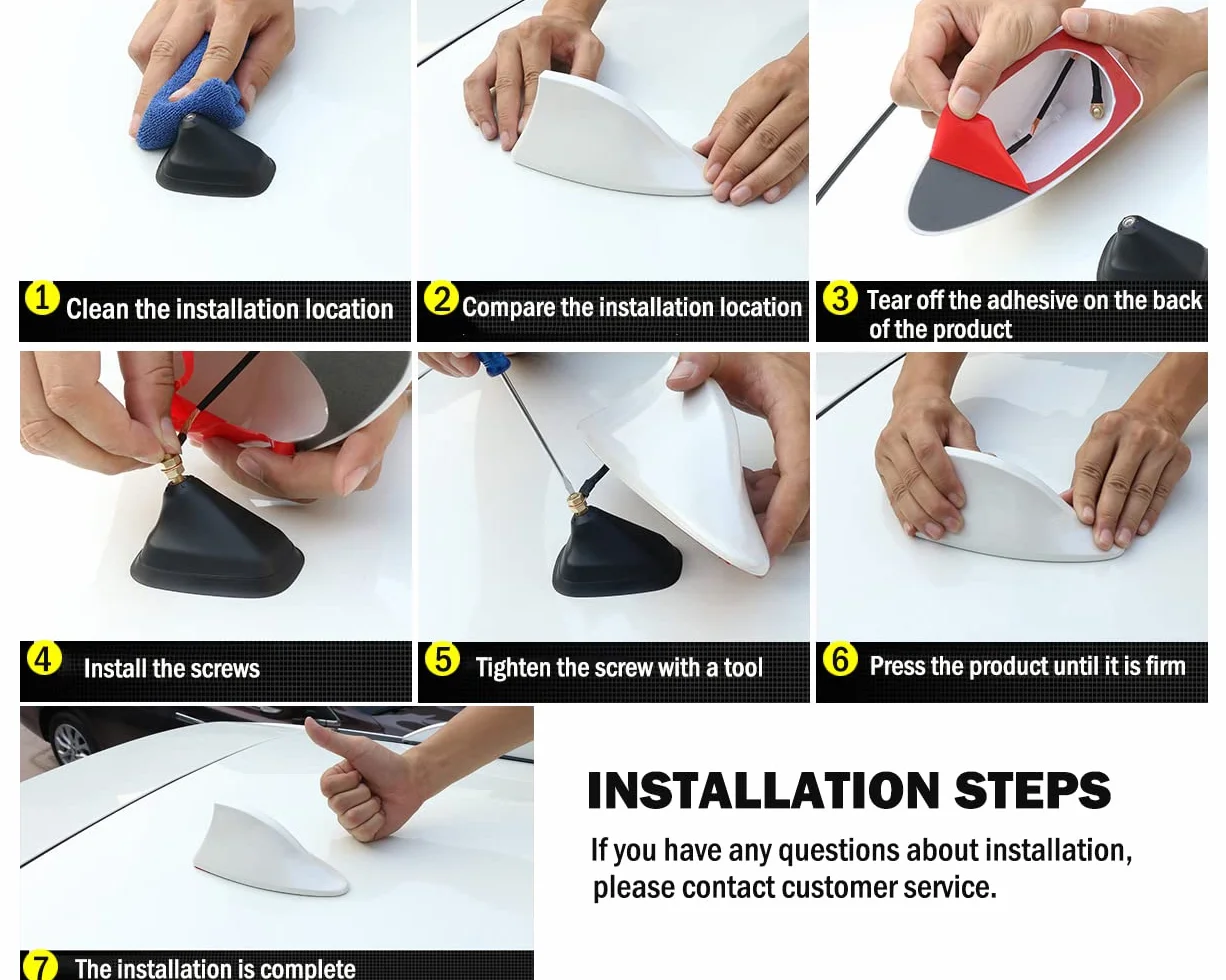 1 Clean the installation location

2 Compare the installation location

3 Tear off the adhesive on the back of the product

4 Install the screws

5 Tighten the screw with a tool

6 Press the product until it is firm

7 The installation is complete

INSTALLATION STEPS

If you have any questions about installation, please contact customer service.