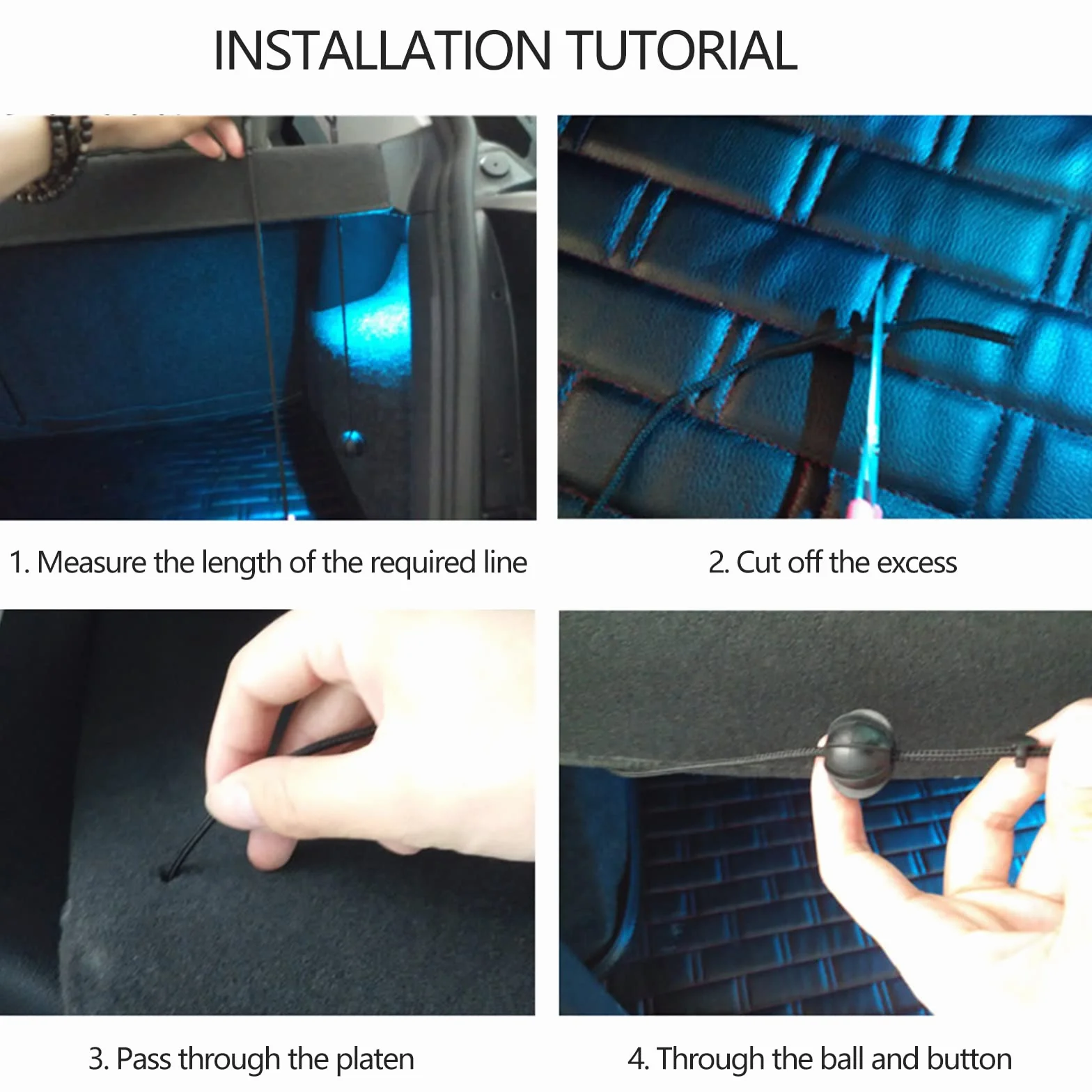 INSTALLATION TUTORIAL

1. Measure the length of the required line

2. Cut off the excess

3. Pass through the platen

4. Through the ball and button