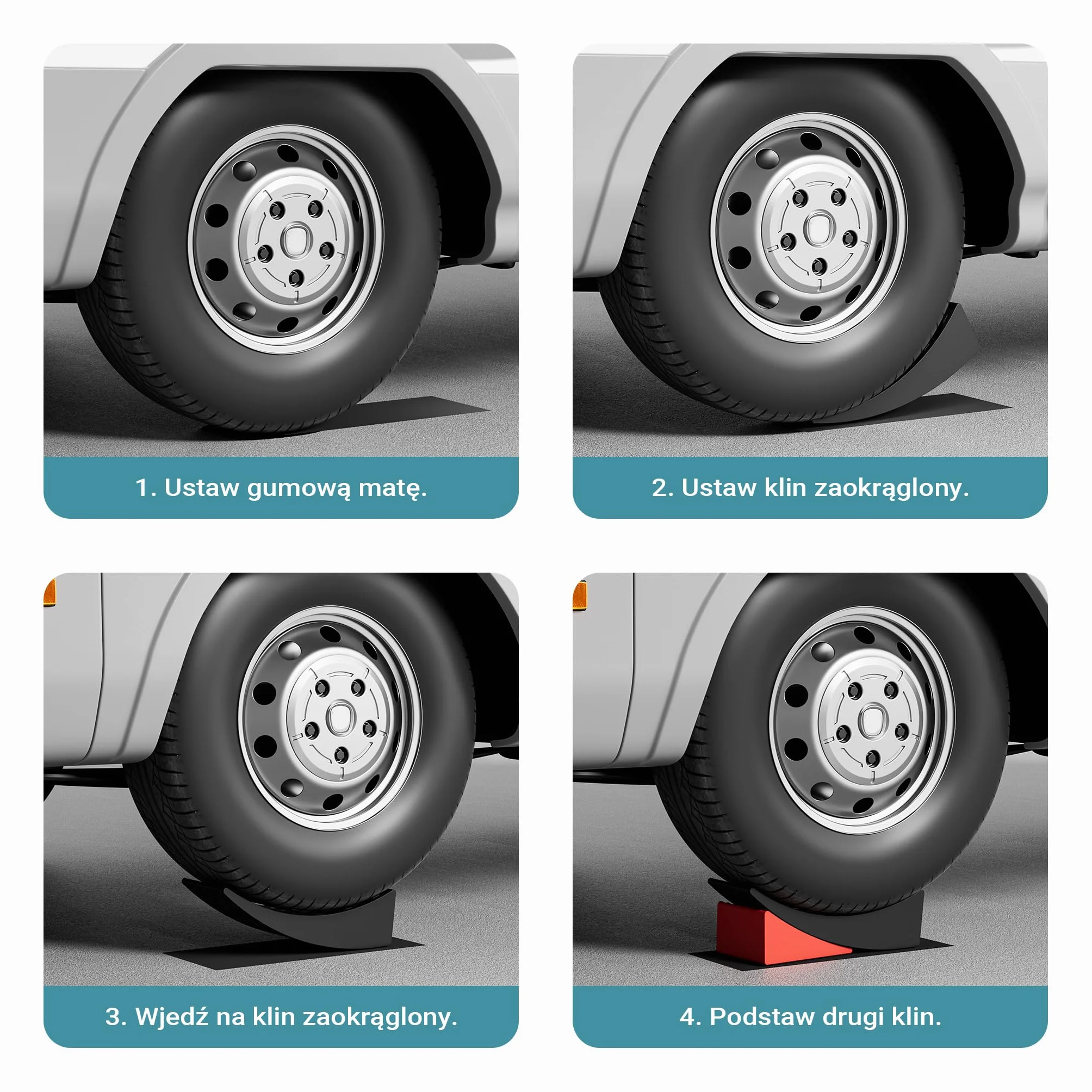 1. Ustaw gumową matę.

2. Ustaw klin zaokrąglony.

3. Wjedź na klin zaokrąglony.

4. Podstaw drugi klin.