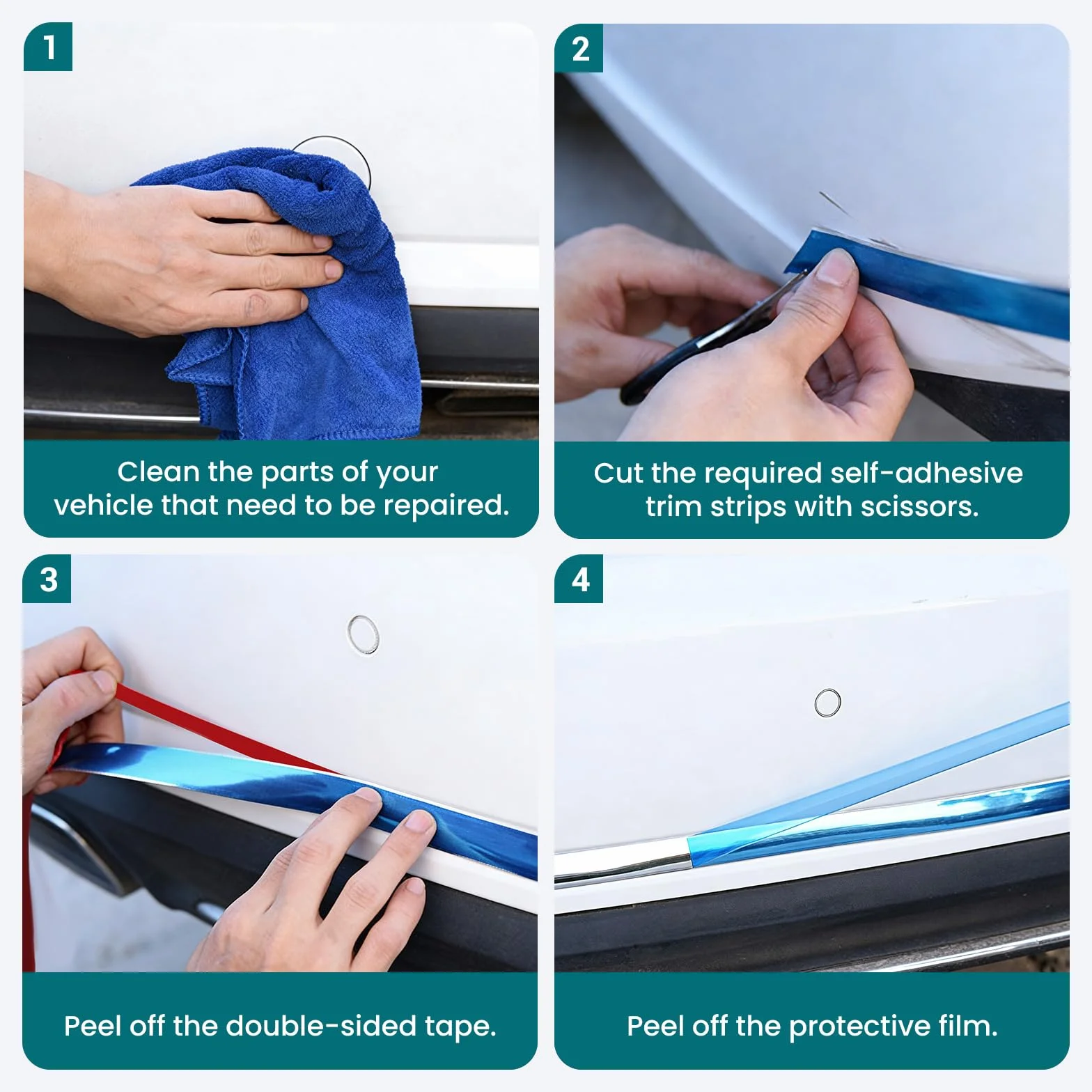 1

Clean the parts of your vehicle that need to be repaired.

2

Cut the required self-adhesive trim strips with scissors.

3

Peel off the double-sided tape.

4

Peel off the protective film.