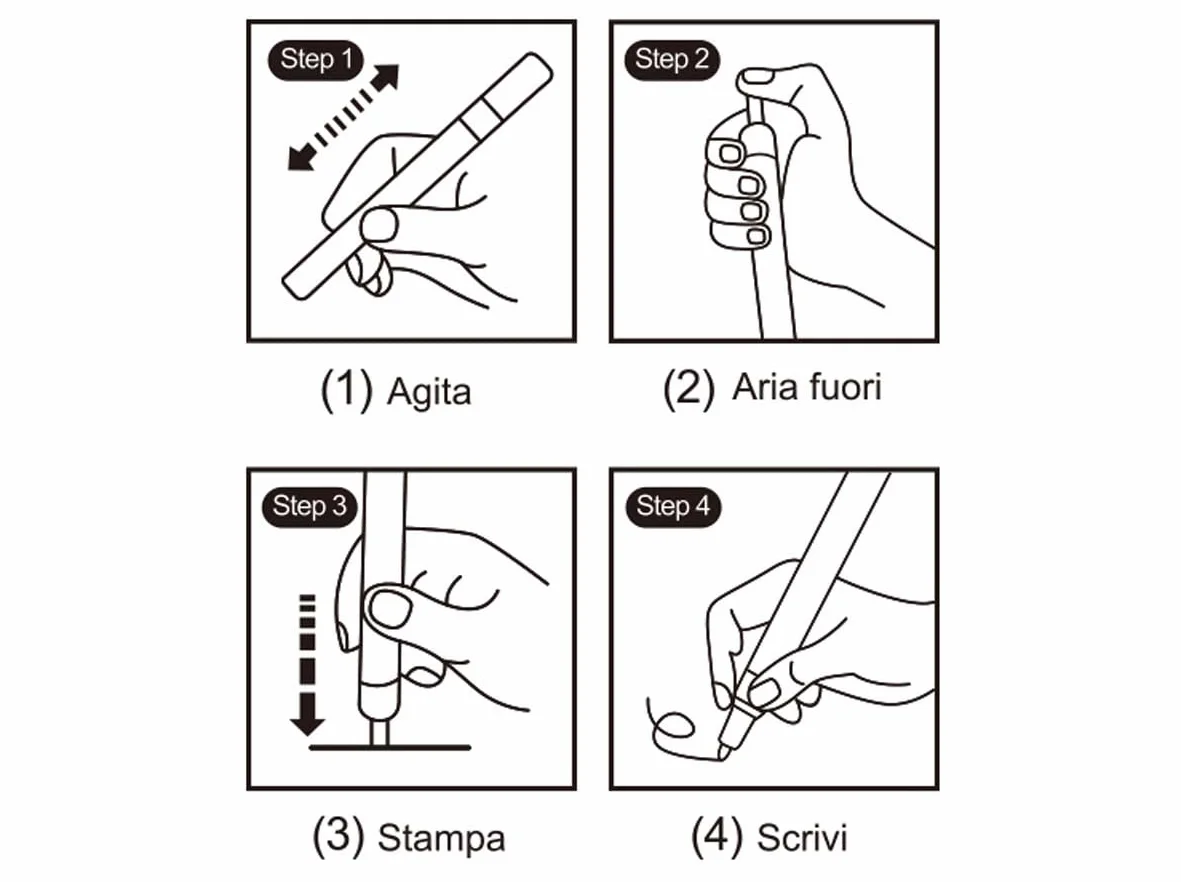 Step 1

(1) Agita

Step 2

(2) Aria fuori

Step 3

(3) Stampa

Step 4

(4) Scrivi