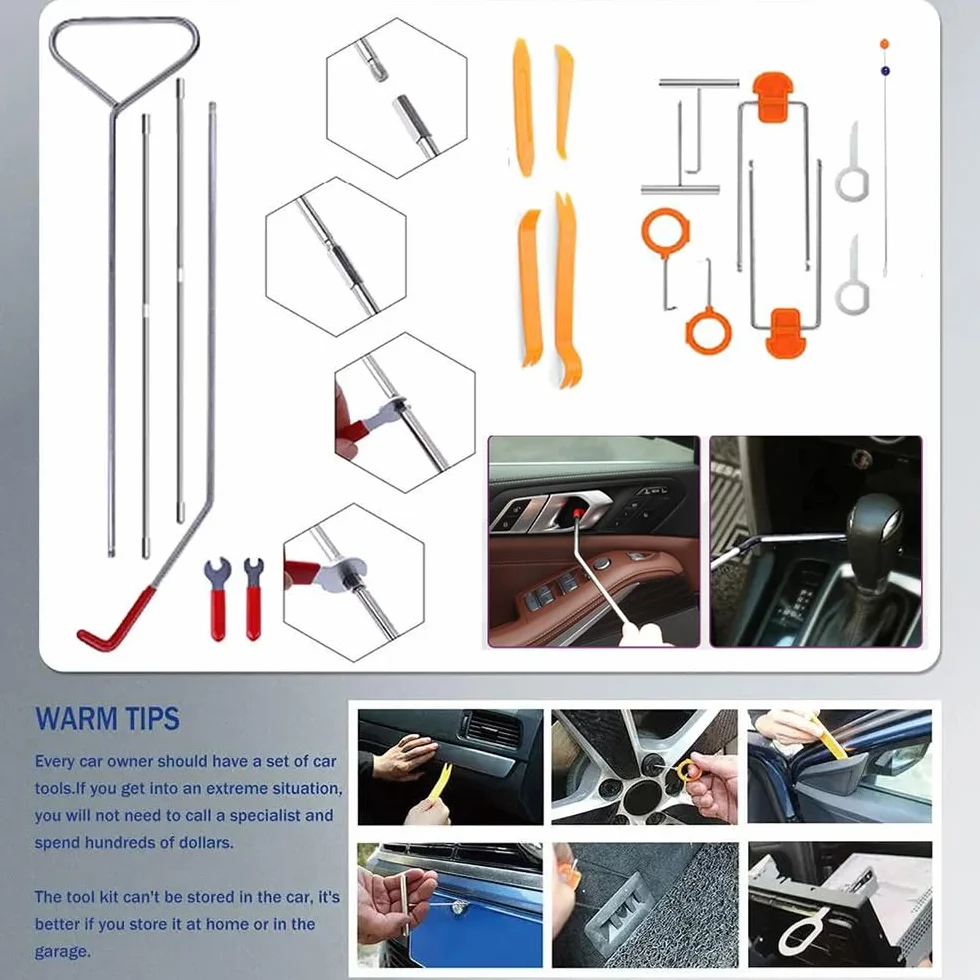 WARM TIPS

Every car owner should have a set of car tools.If you get into an extreme situation, you will not need to call a specialist and spend hundreds of dollars.

The tool kit can't be stored in the car, it's better if you store it at home or in the garage.